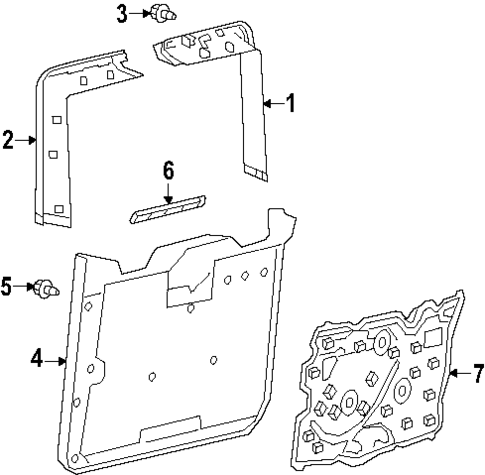 3
1
2
6
5
4
7