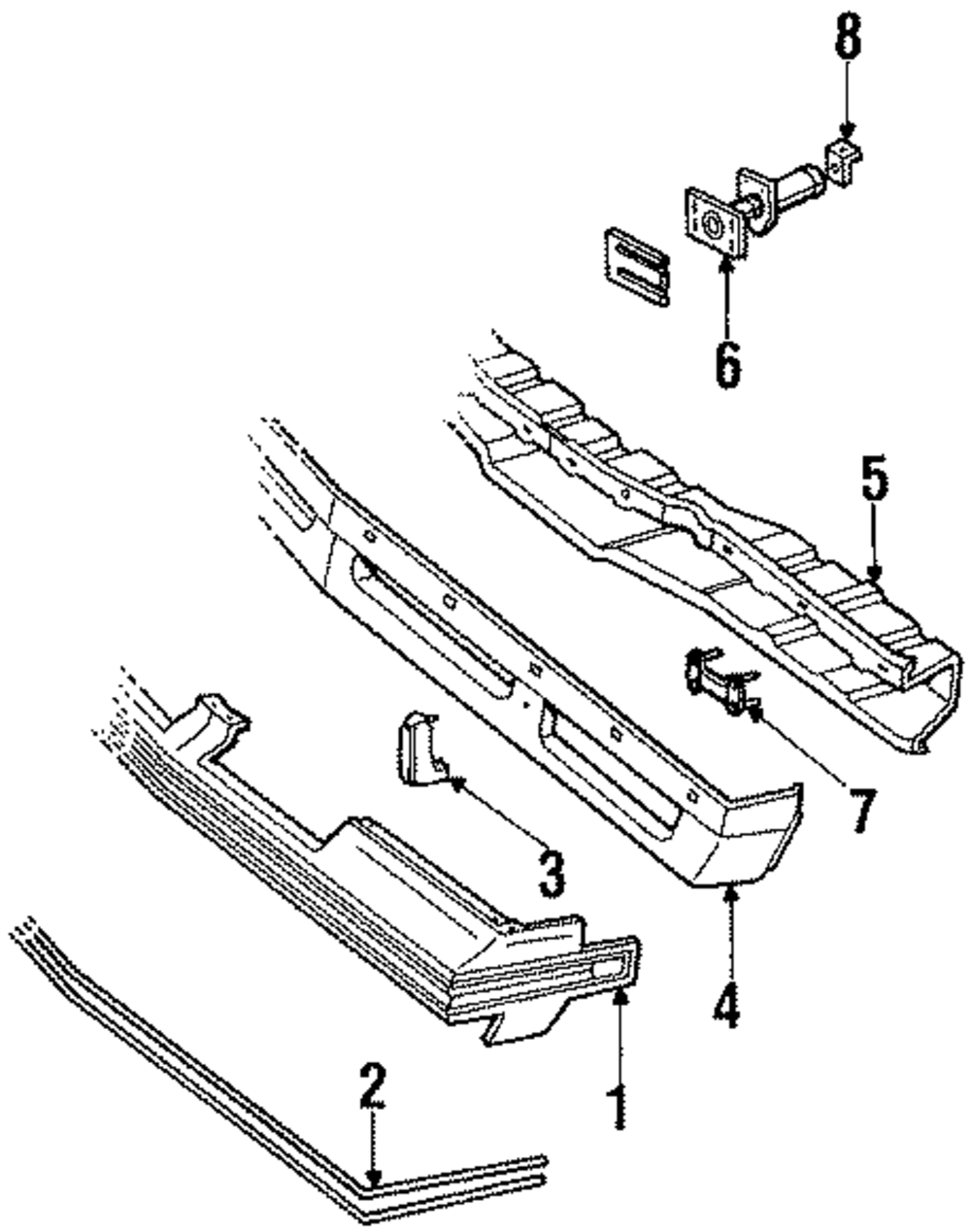 8
6
5
7
3
4
1
2