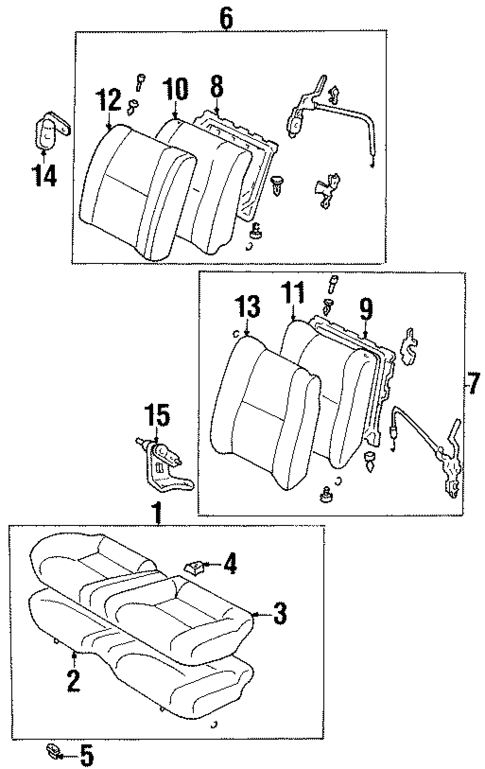 6
12
10
8
14
13
11
9
7
15
1
4
3
2
5