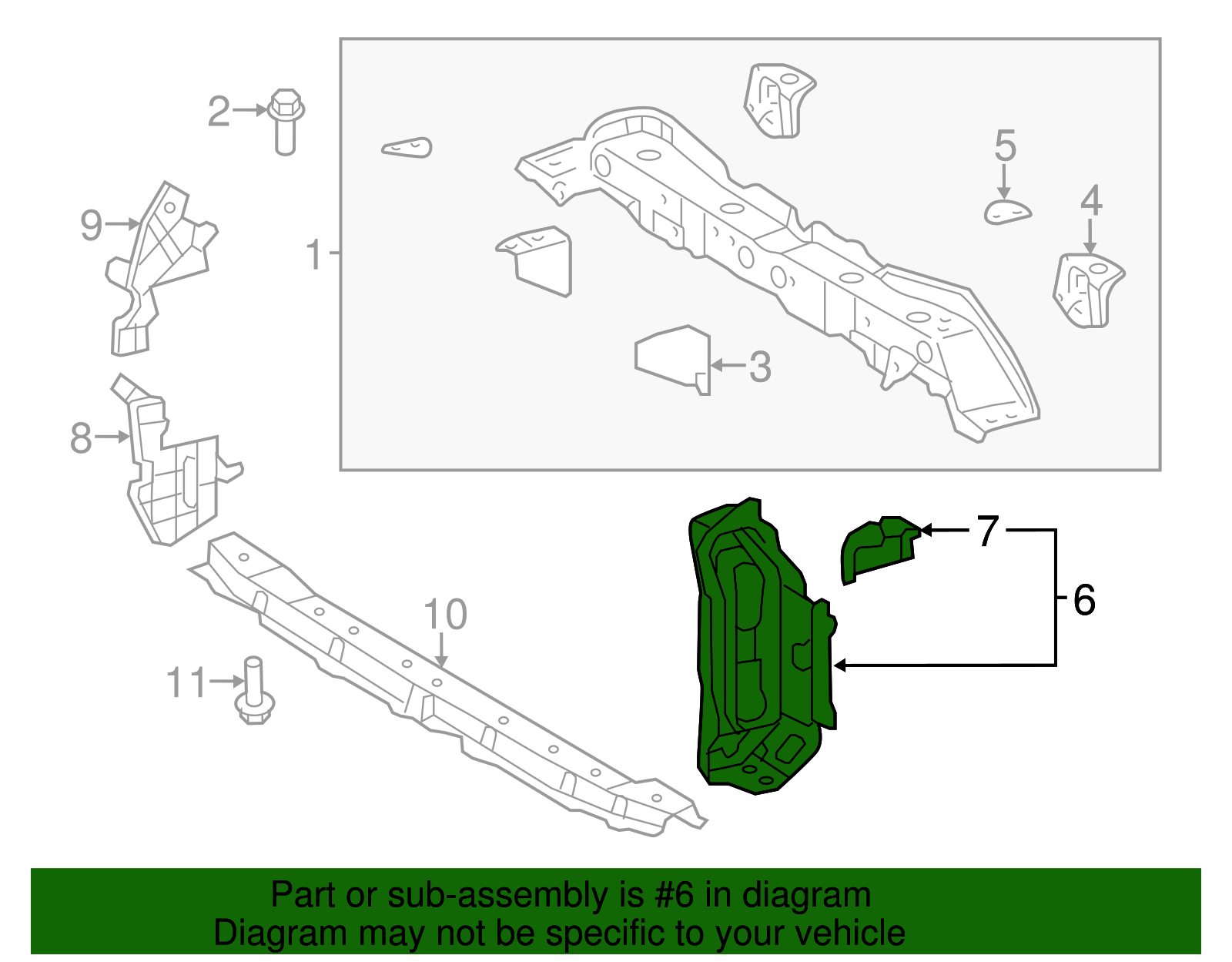 2
9
1
5
4
3
8
7
6
10
11

Part or sub-assembly is #6 in diagram
Diagram may not be specific to your vehicle