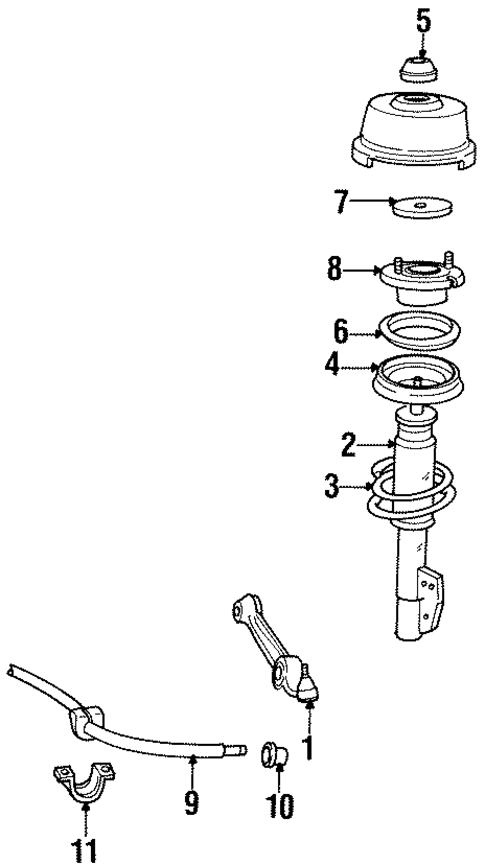 5
7
8
6
4
2
3
1
9
10
11