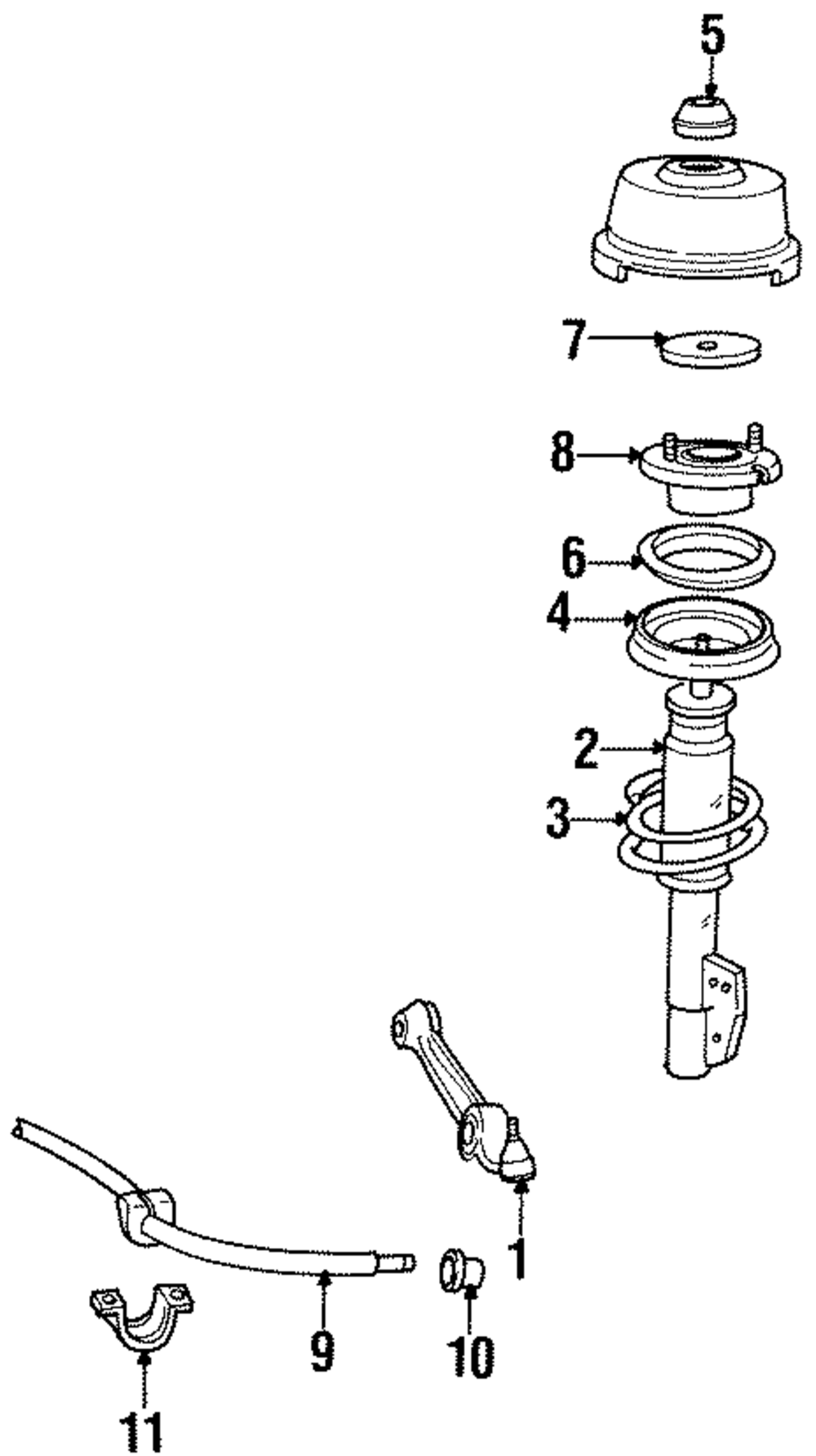 5
7
8
6
4
2
3
1
9
10
11