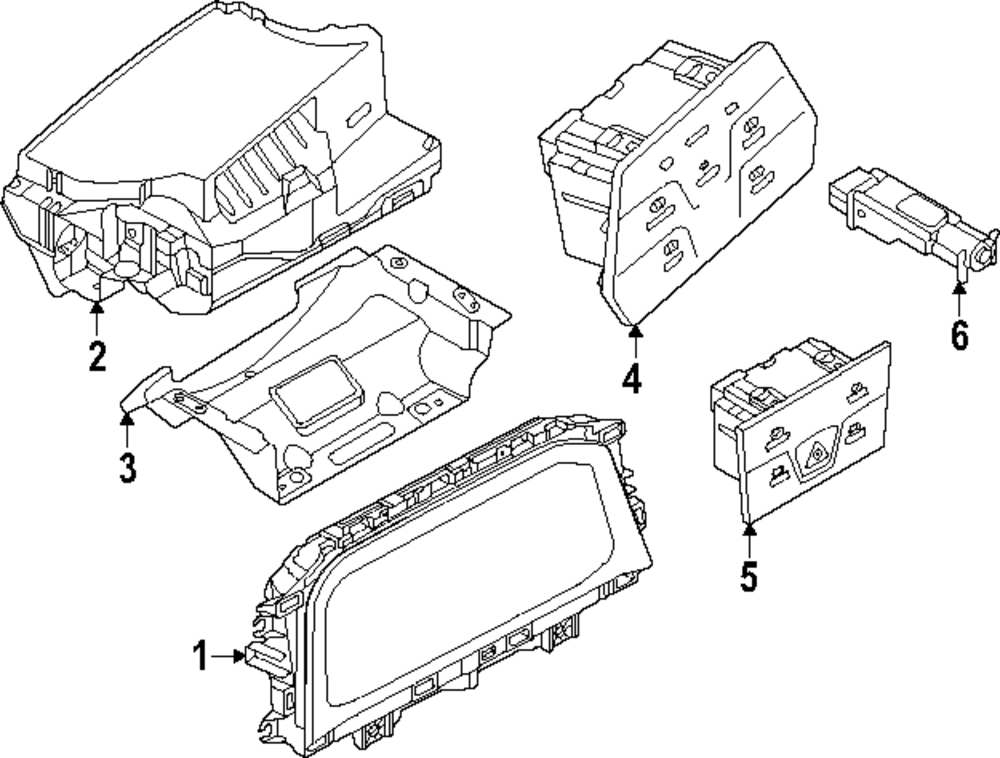 2
3
4
6
5
1