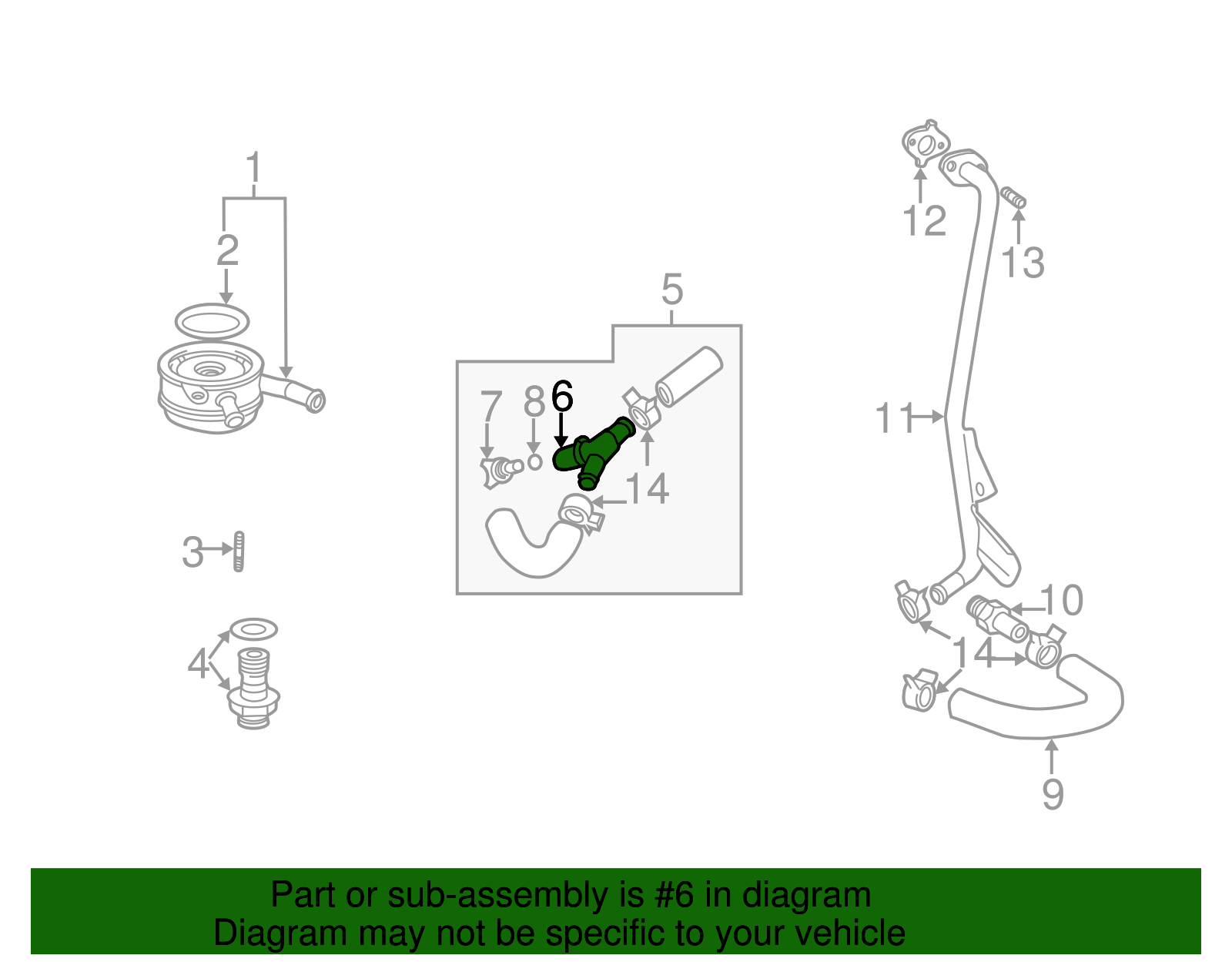 1
2
3
4
5
7
8
6
14
12
13
11
10
14
9

Part or sub-assembly is #6 in diagram
Diagram may not be specific to your vehicle