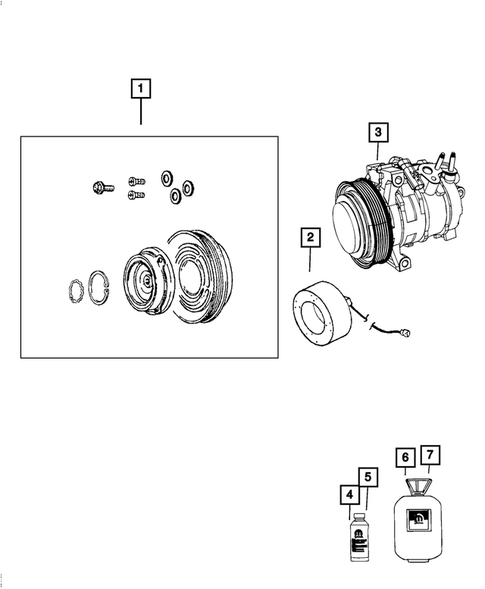 1
3
2
6
7
5
4