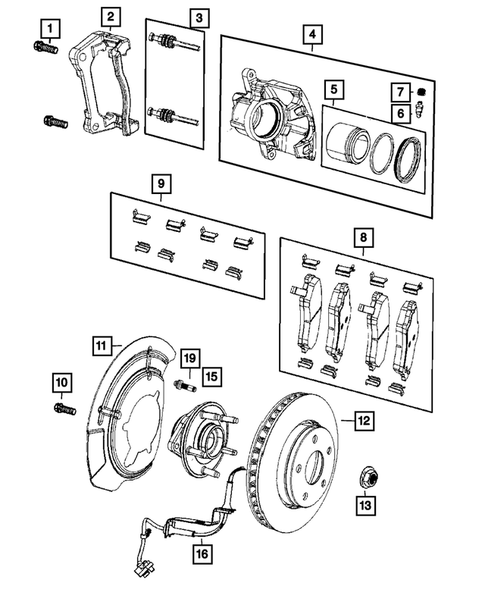 1
2
3
4
5
7
6
9
8
11
19
15
10
12
13
16