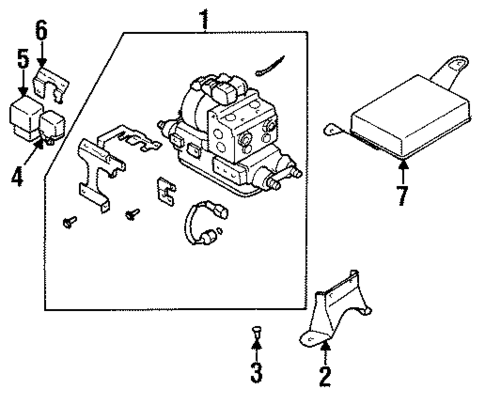 1
6
5
4
7
3
2