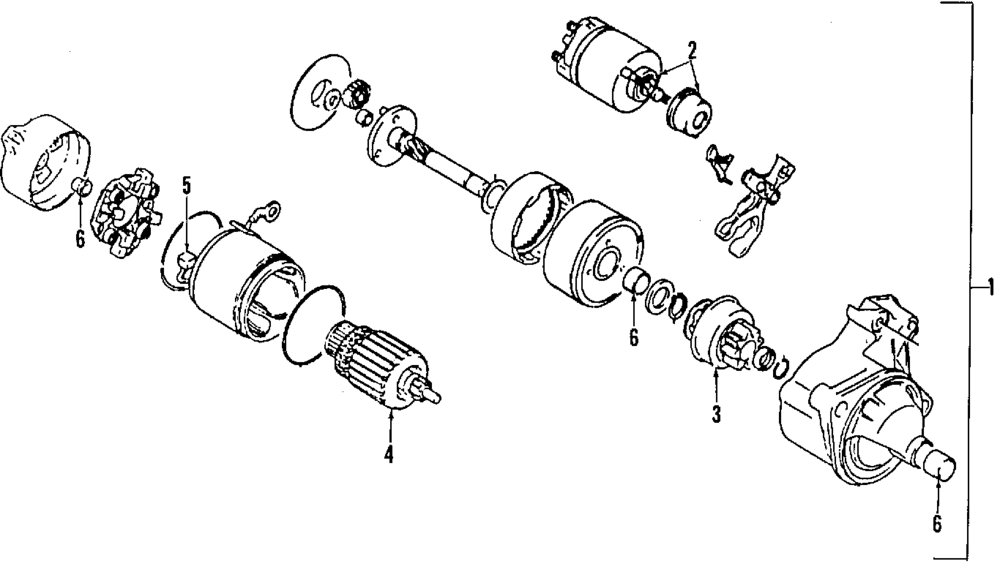 2
5
6
6
1
3
4
6