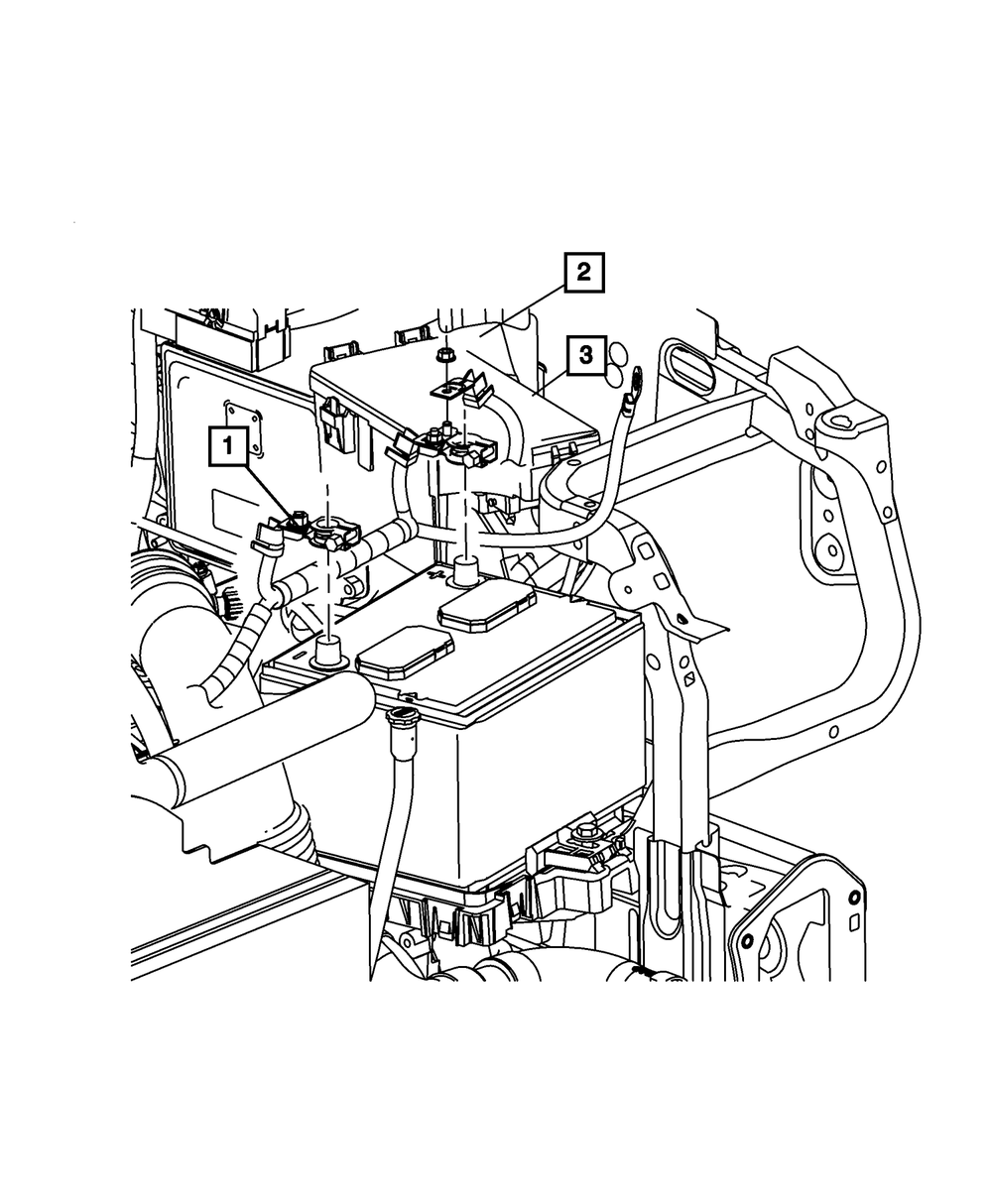 2
3
1