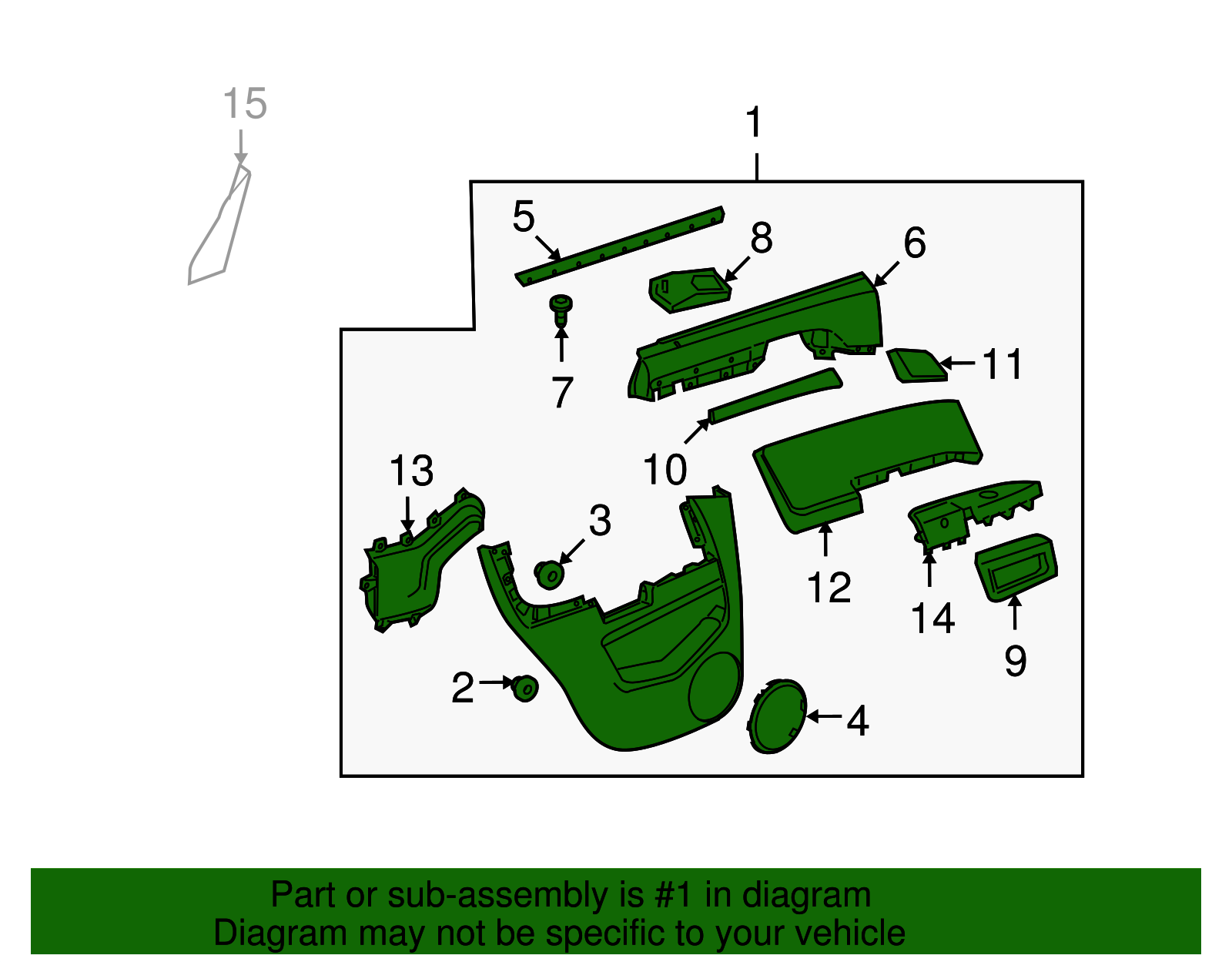 15

1

5

8

6

7

11

10

13

3

12

14

9

2

4

Part or sub-assembly is #1 in diagram
Diagram may not be specific to your vehicle