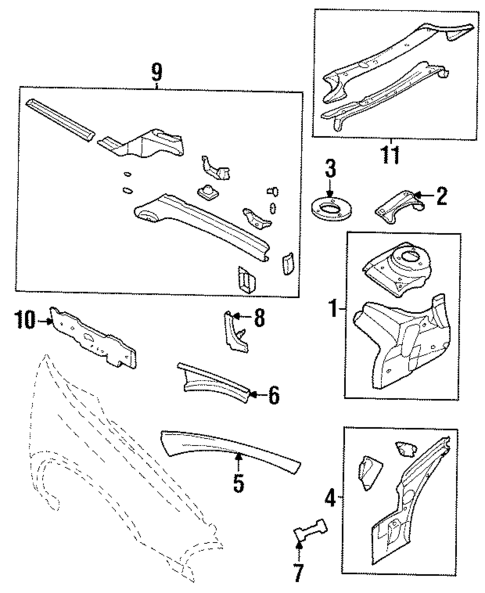 9
11
3
2
1
10
8
6
5
4
7