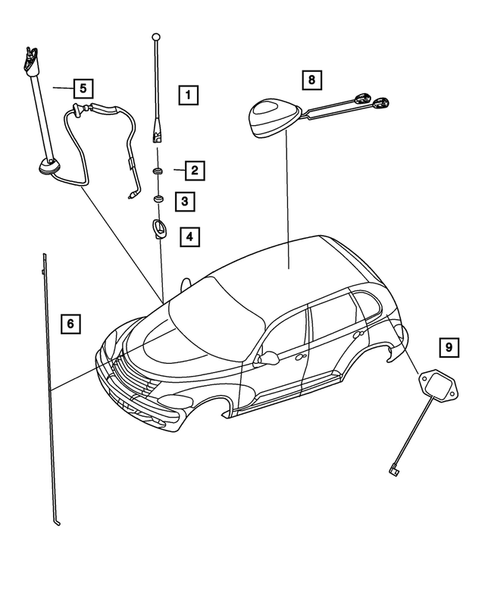 5
1
8
2
3
4
6
9