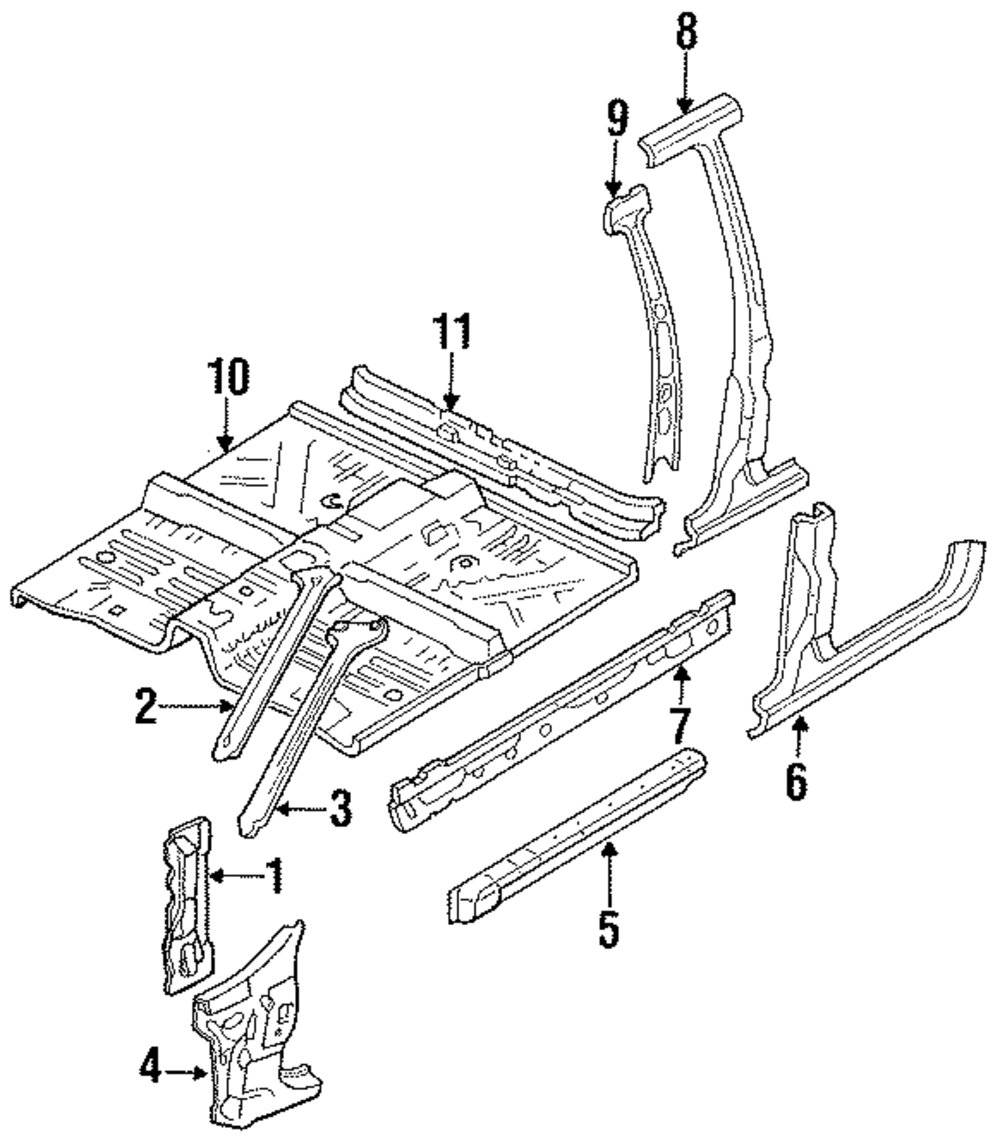 8
9
11
10
2
7
6
3
1
5
4