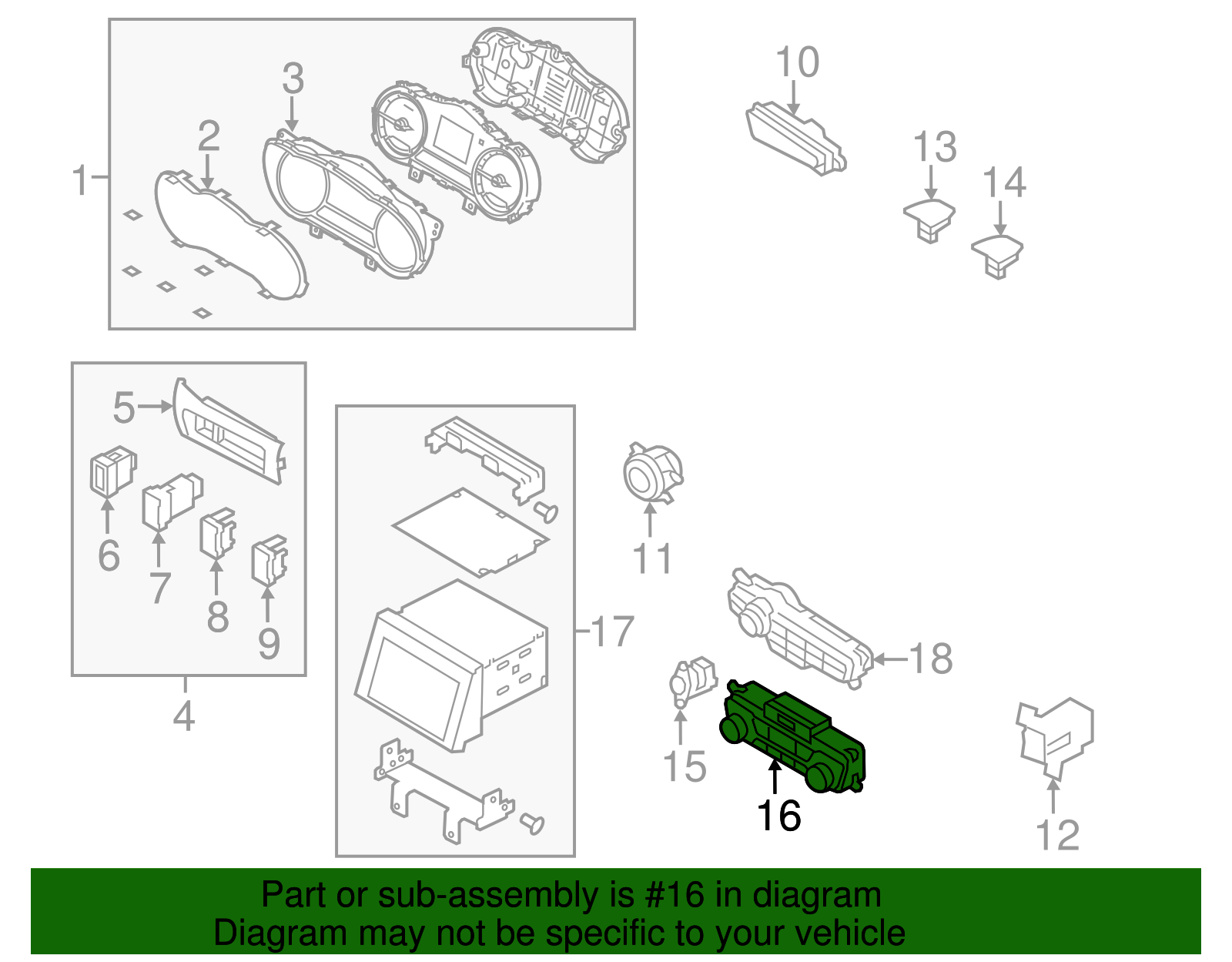 1
2
3
10
13
14
5
6
7
8
9
4
17
11
18
15
16
12

Part or sub-assembly is #16 in diagram
Diagram may not be specific to your vehicle