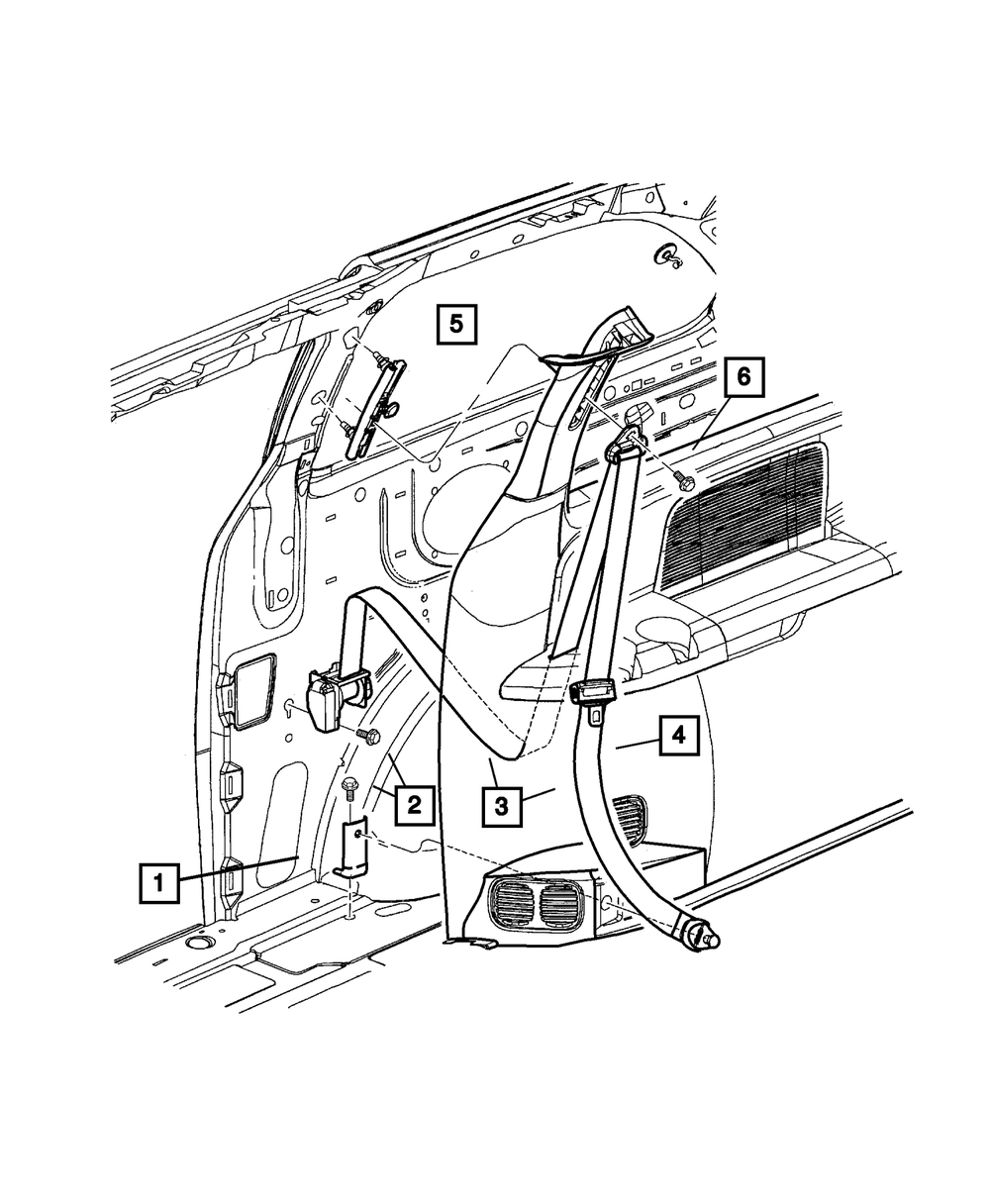 5
6
4
2
3
1