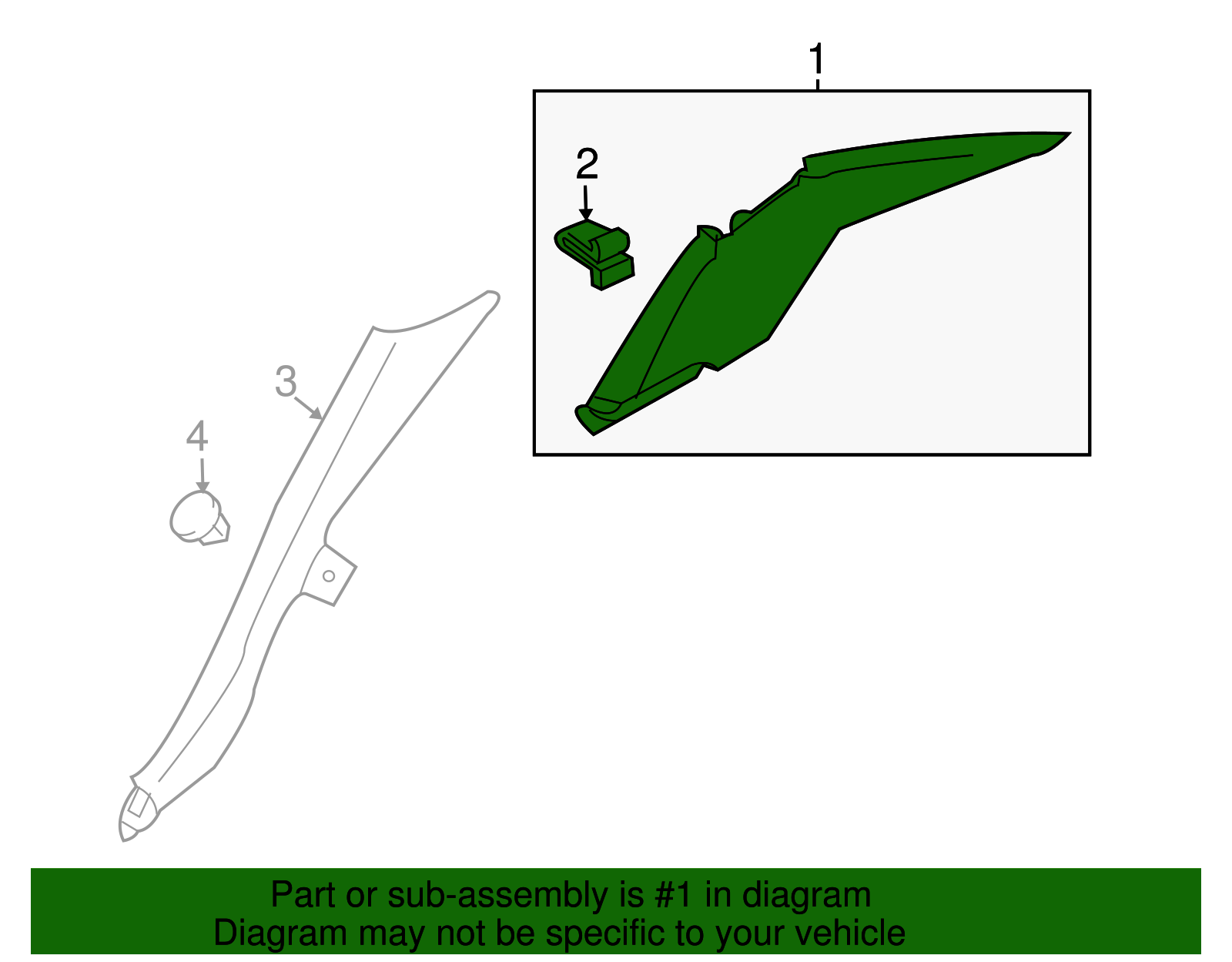 1
2
3
4
Part or sub-assembly is #1 in diagram
Diagram may not be specific to your vehicle