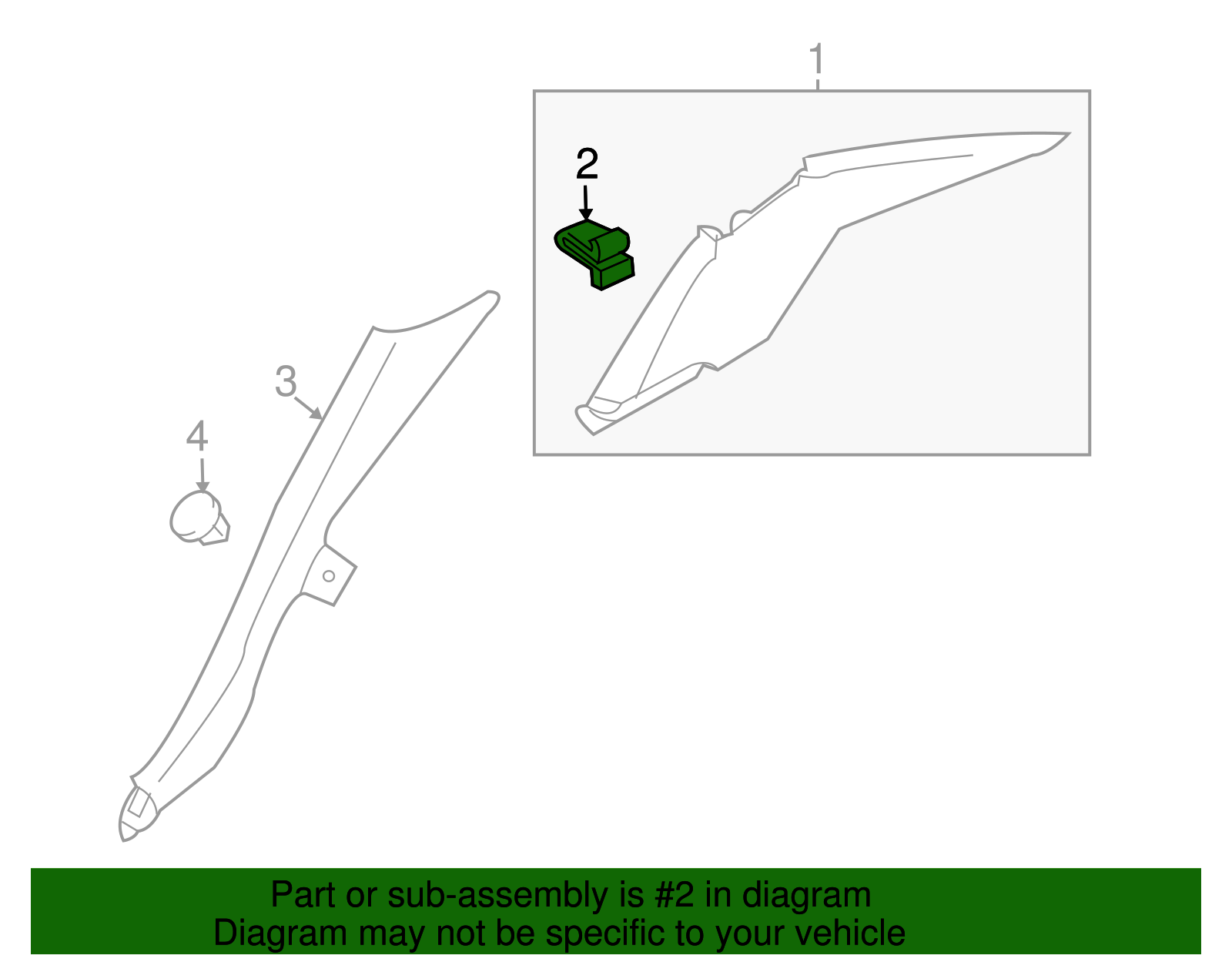 1

2

3

4

Part or sub-assembly is #2 in diagram
Diagram may not be specific to your vehicle