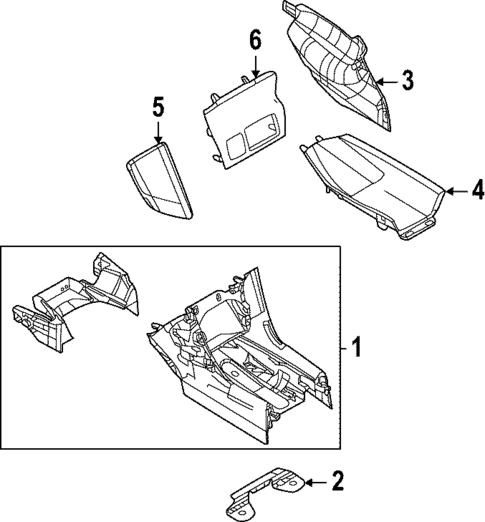 6
3
5
4
1
2