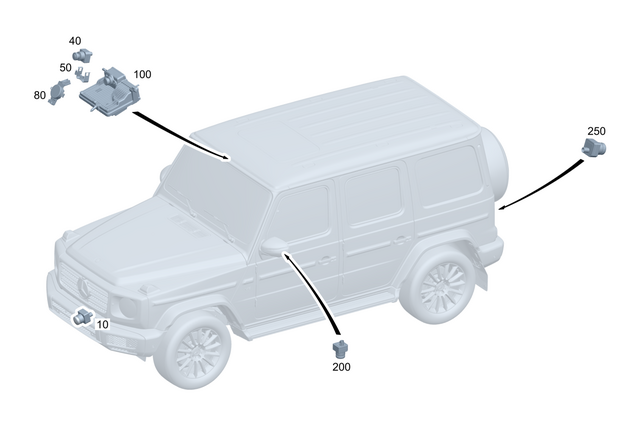 40
50
100
80
250
10
200