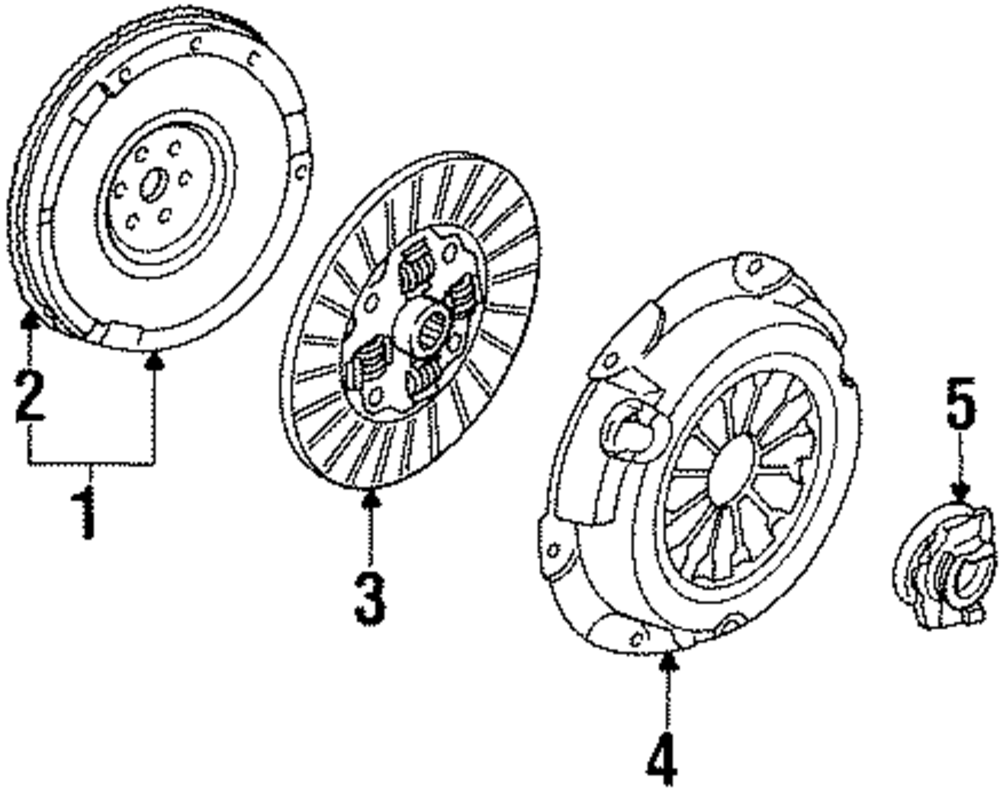 2
1
3
5
4