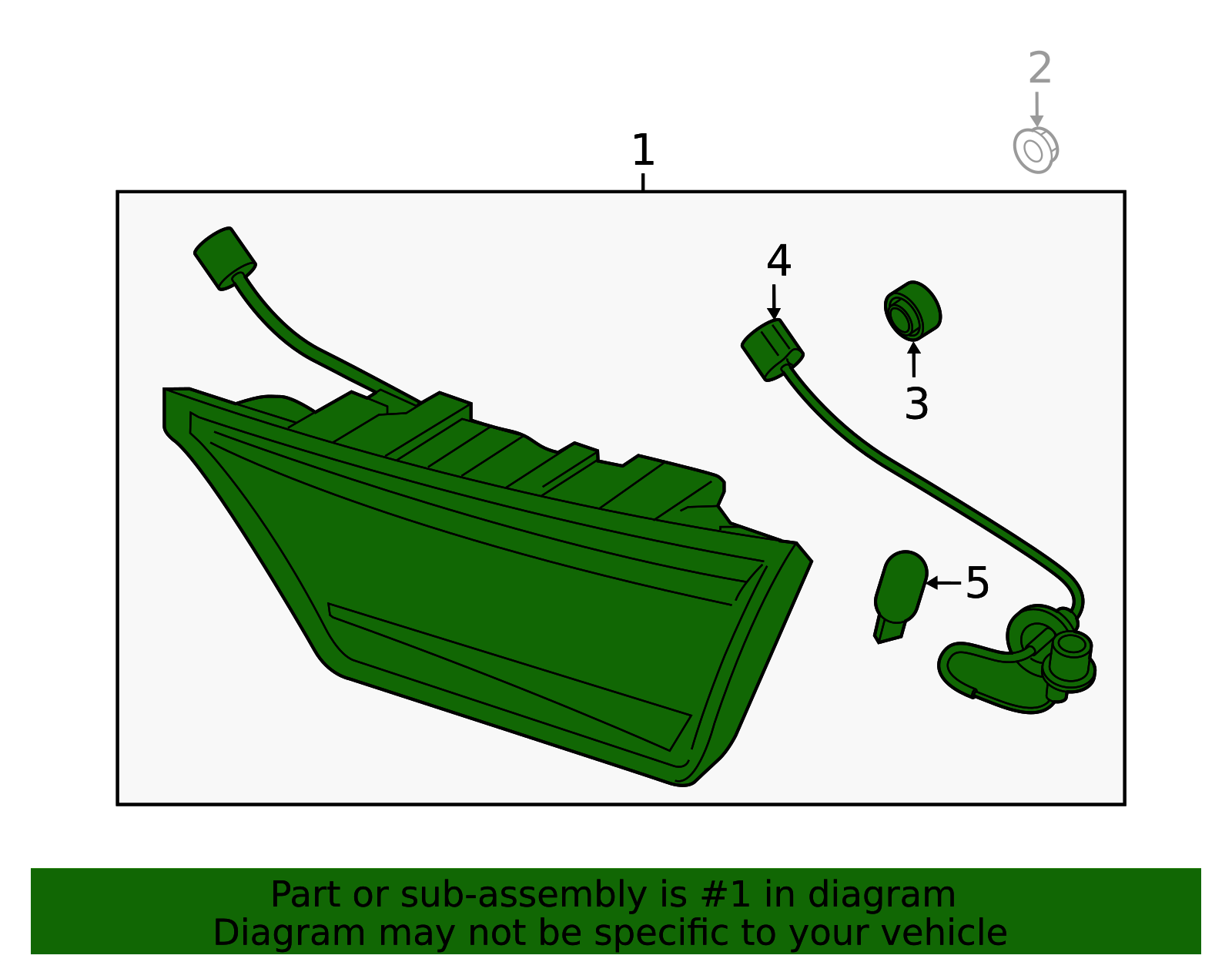 2

1

4

3

5

Part or sub-assembly is #1 in diagram
Diagram may not be specific to your vehicle