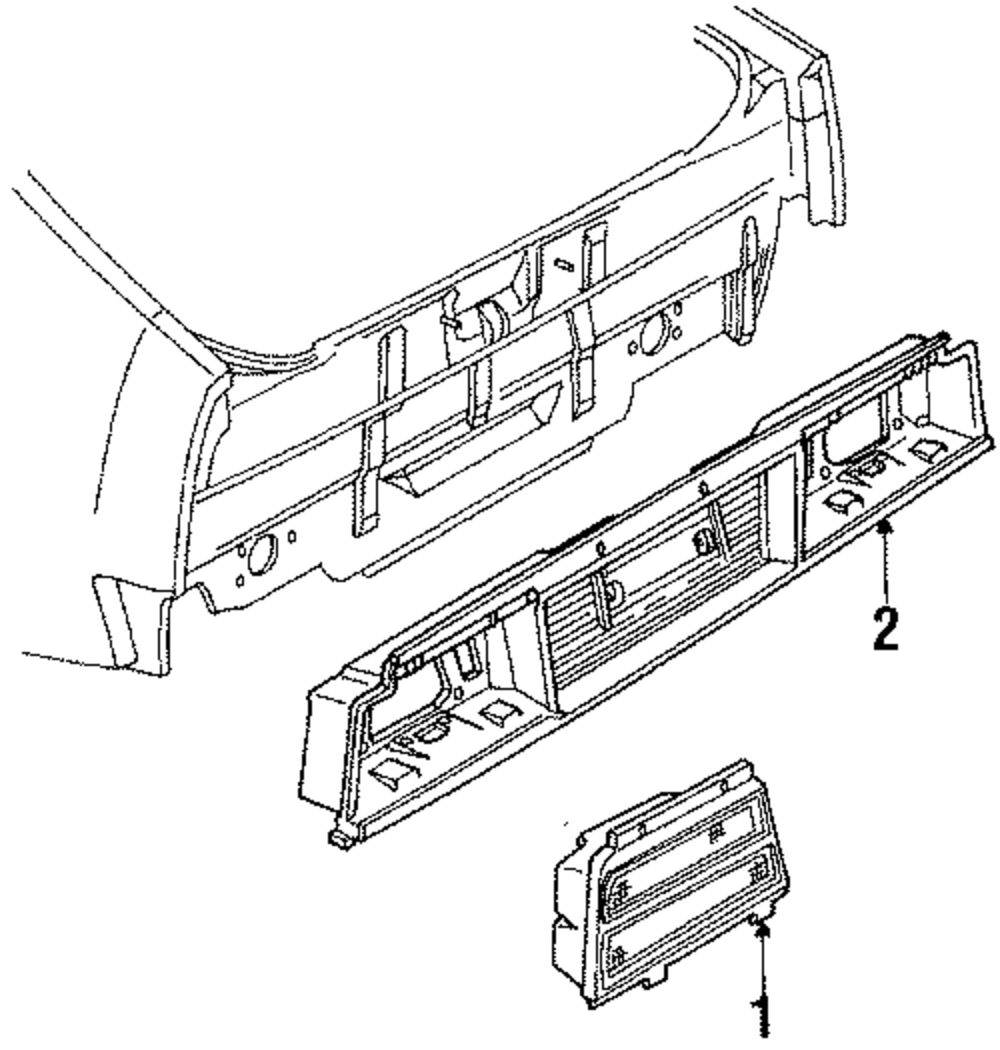 2
1