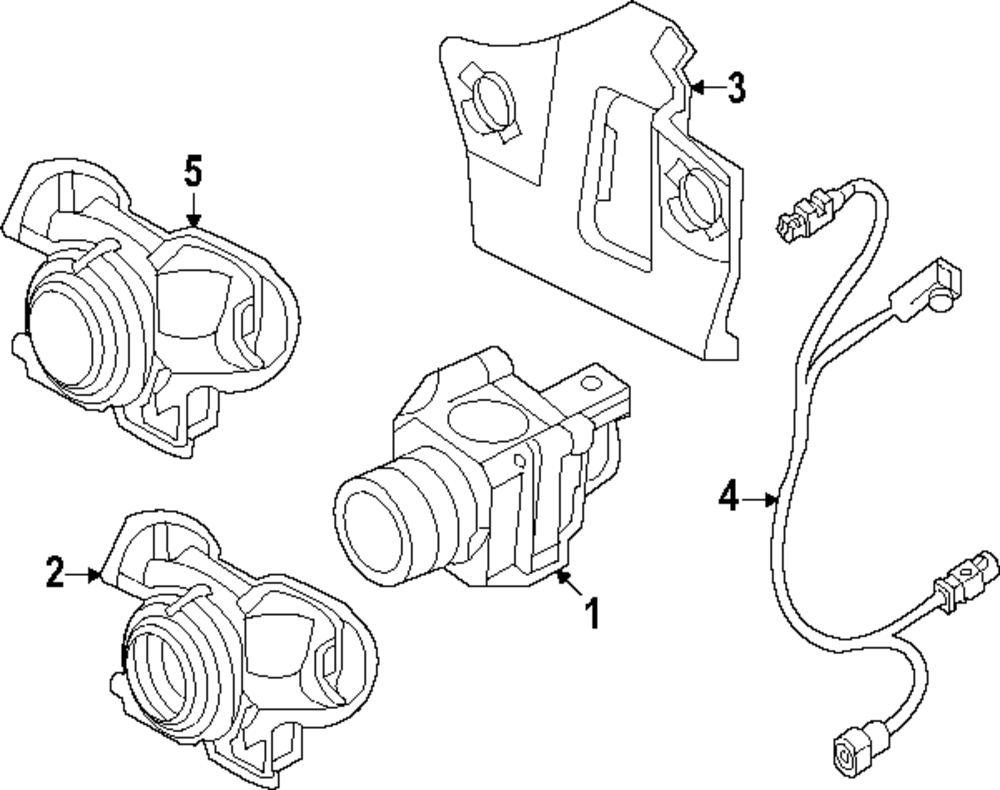 3
5
4
2
1