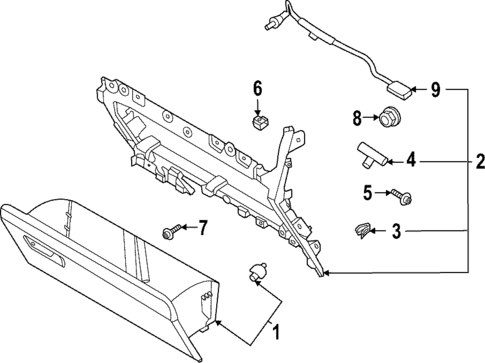 6
9
8
4
2
5
7
3
1