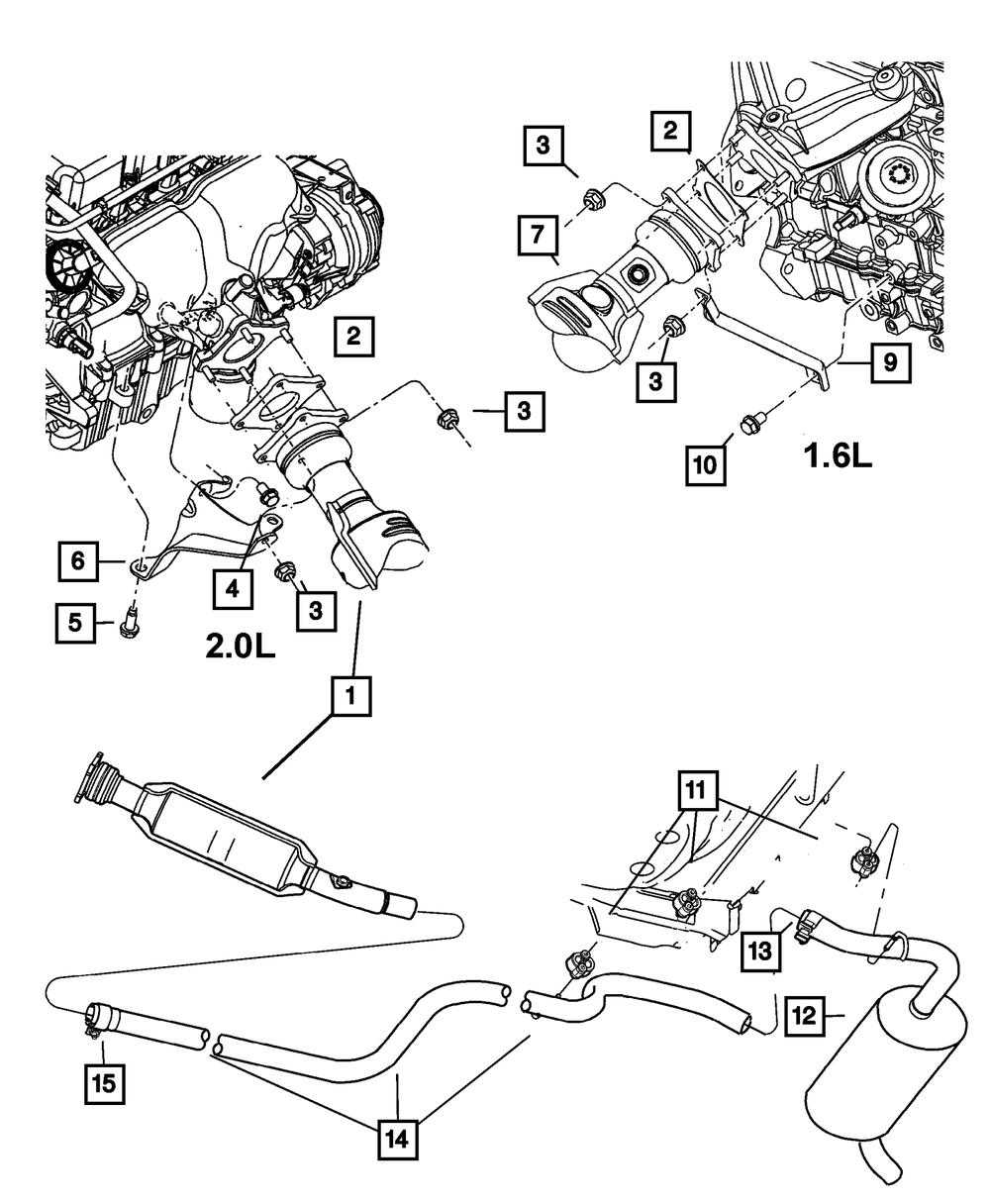 3
2
7
3
9
10
1.6L
2
3
6
4
3
5
2.0L
1
11
13
12
15
14