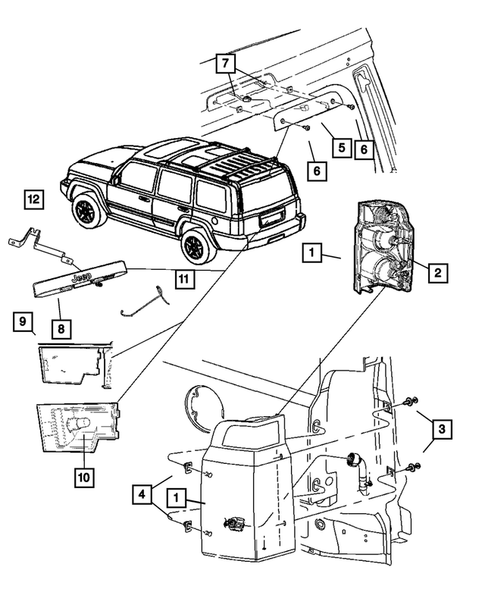 7
5
6
6
12
1
2
11
Jeep
9
8
3
10
4
1