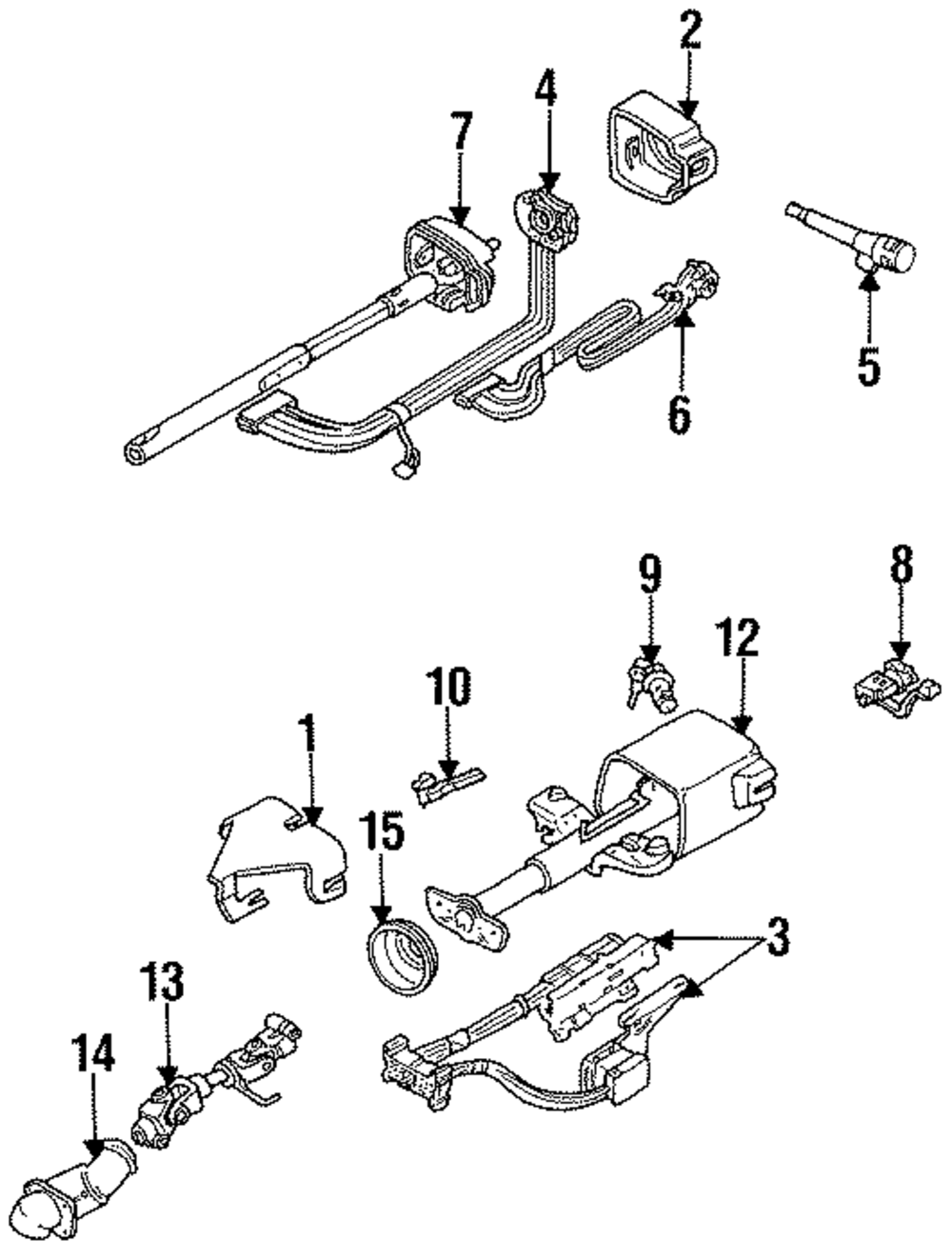 2
4
7
5
6
9
8
12
10
1
15
3
13
14