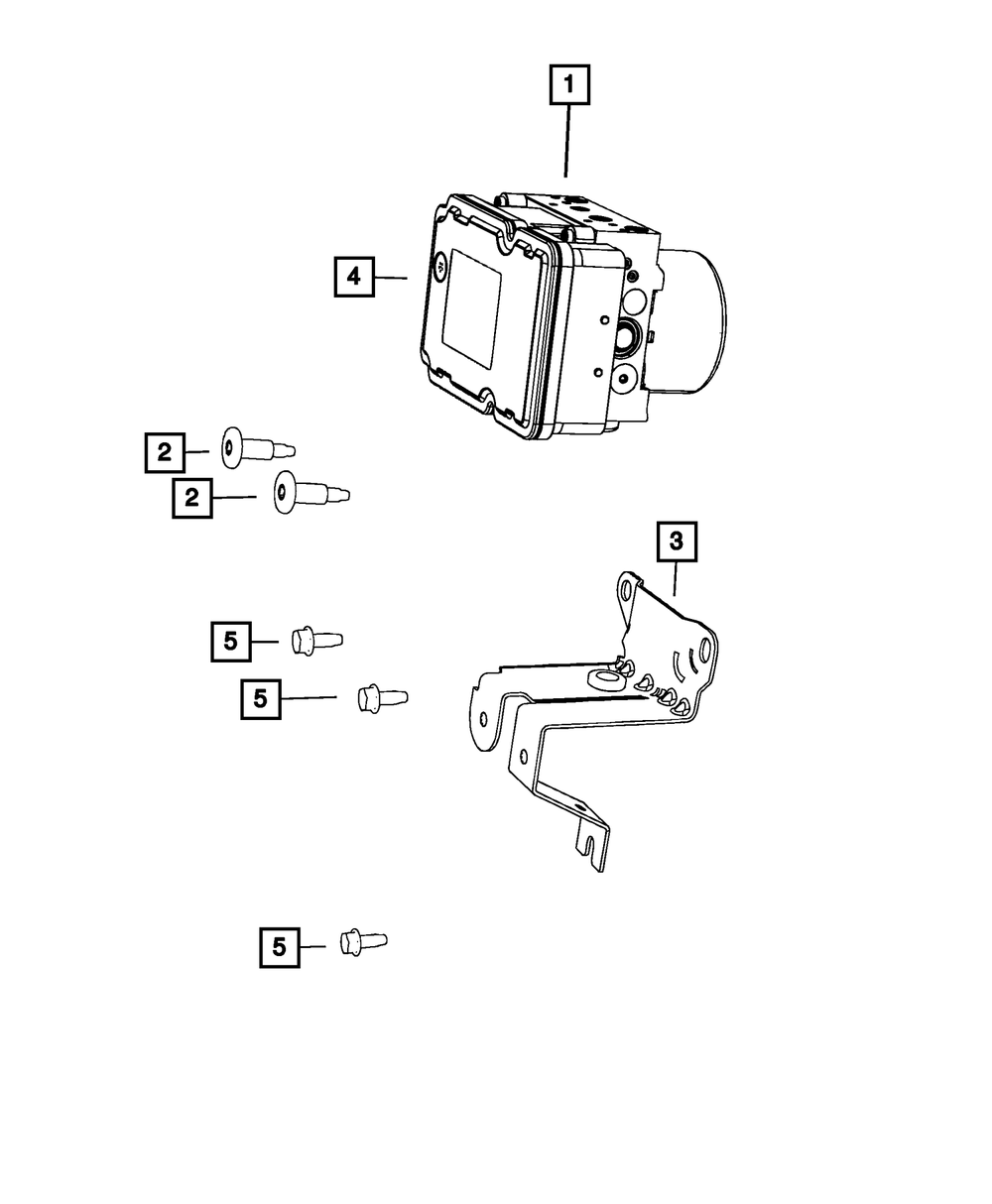 1
4
2
2
3
5
5
5