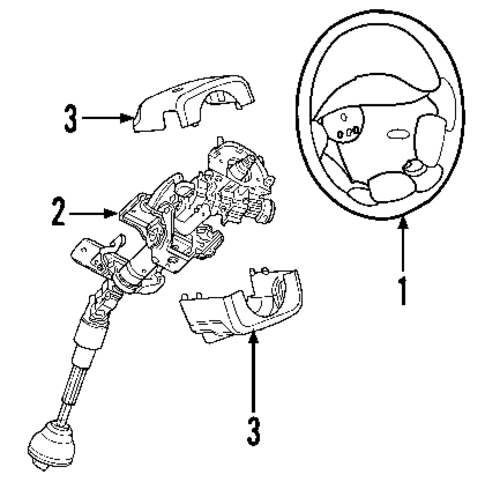 3
2
1
3