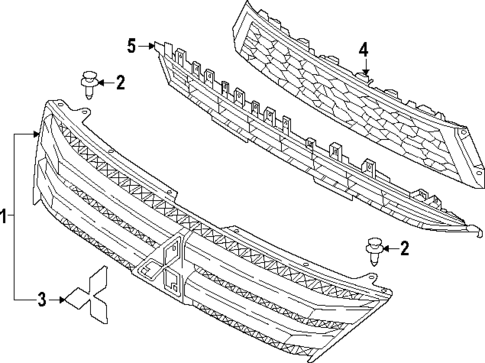 5
4
2
1
2
3