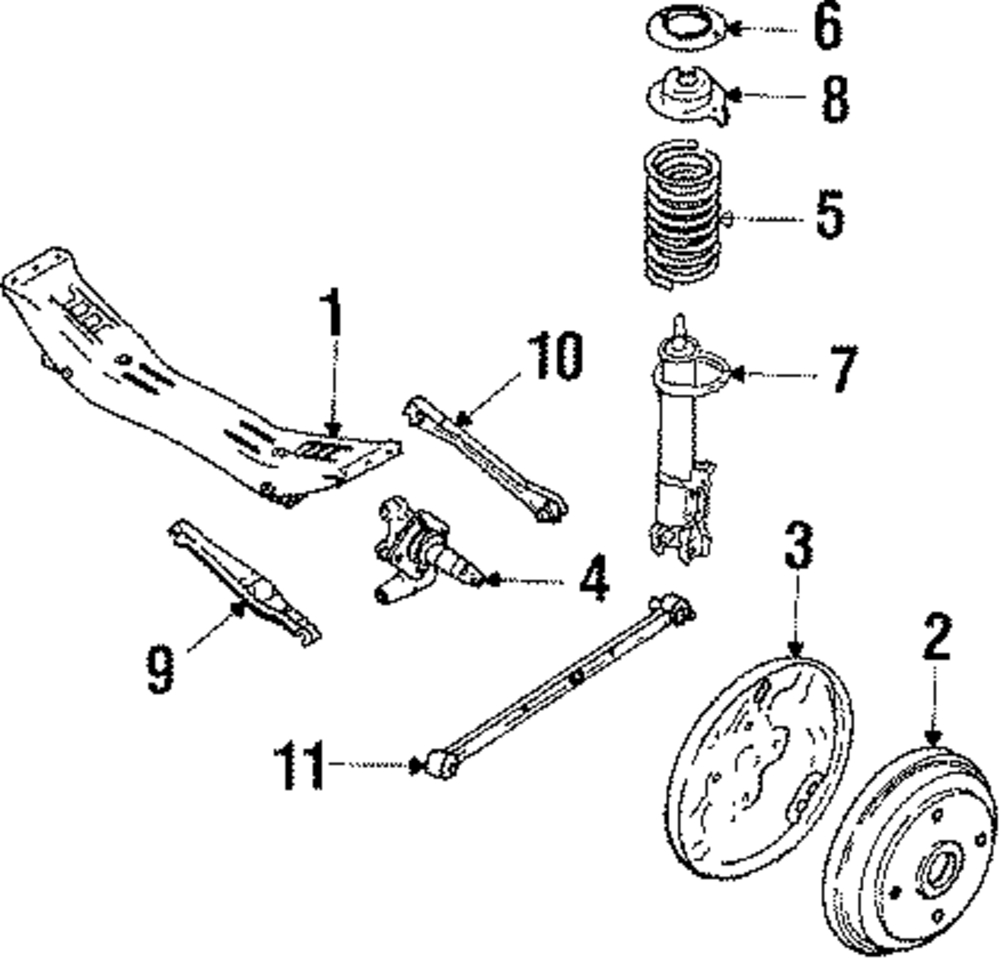 6
8
5
1
10
7
4
3
9
2
11