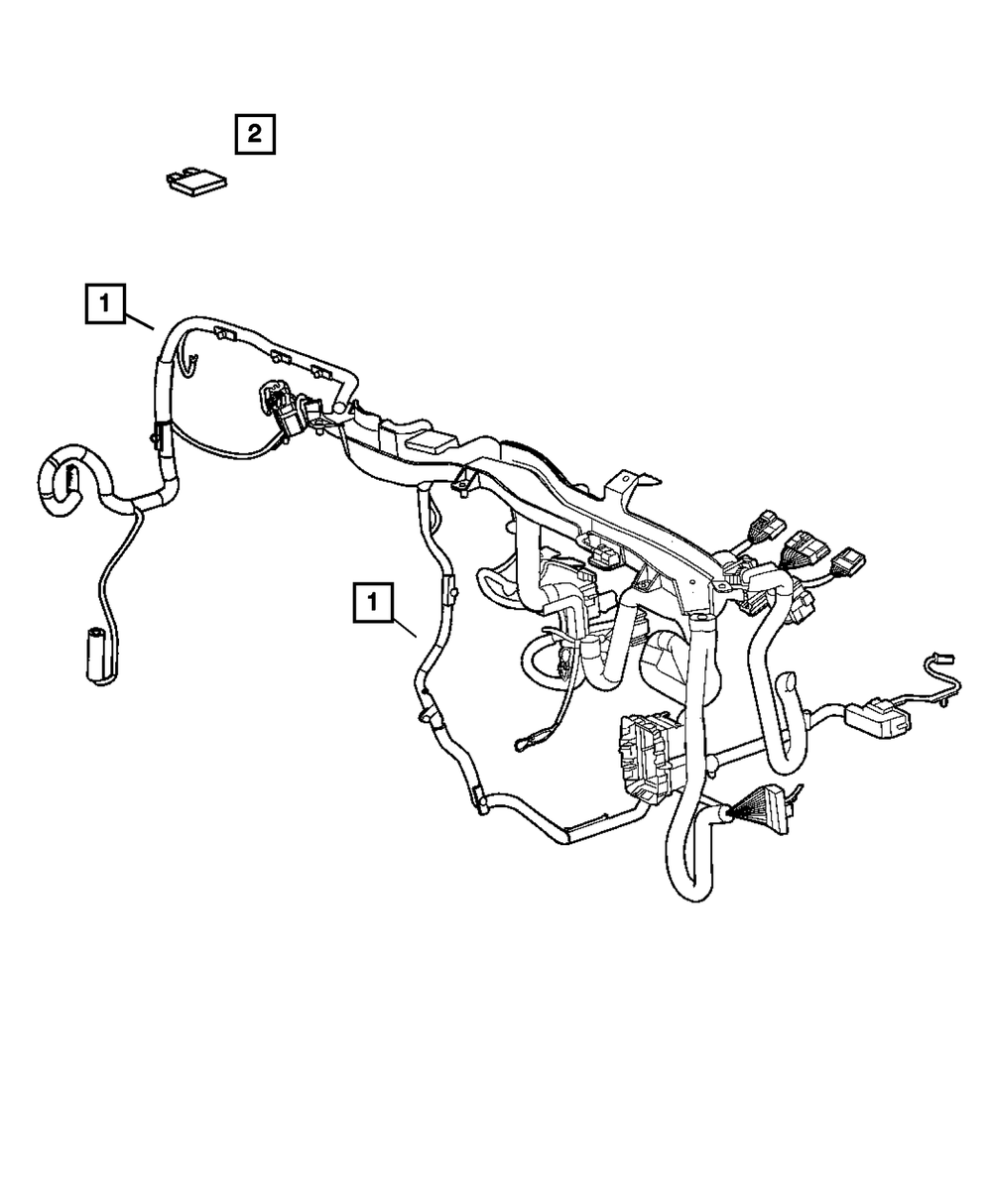 2

1

1