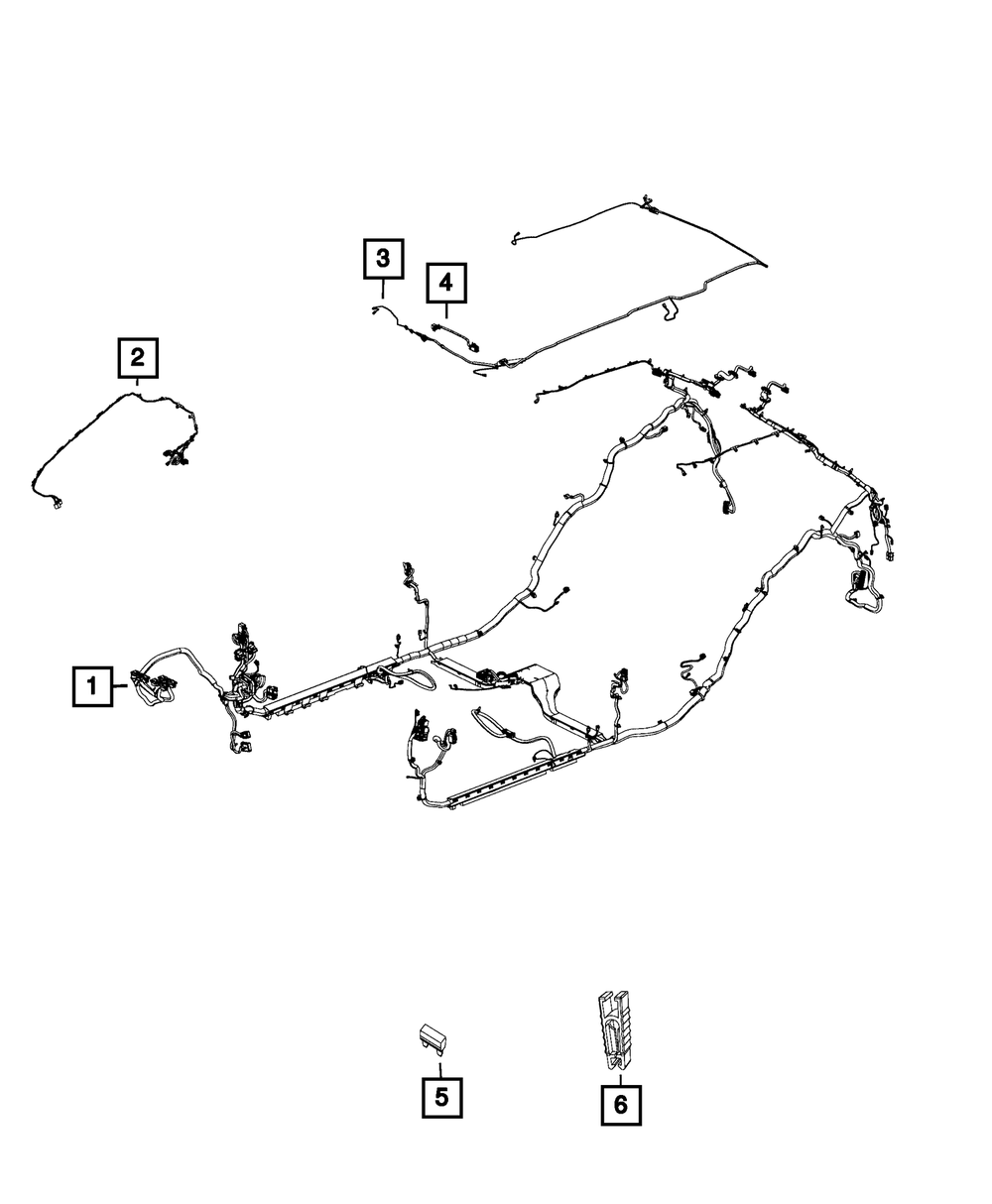 3
4
2
1
5
6