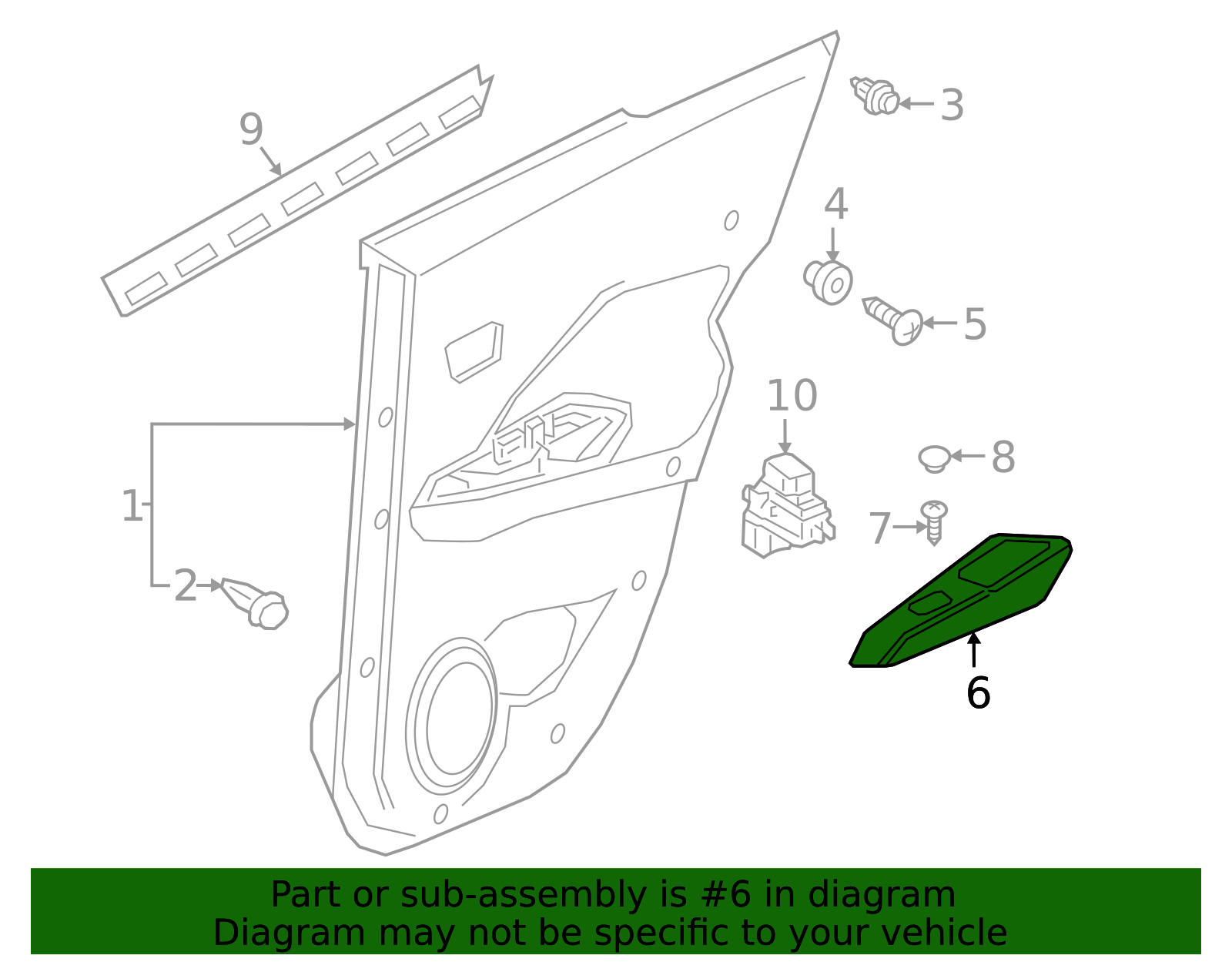 9
3
4
5
10
8
1
7
2
6

Part or sub-assembly is #6 in diagram
Diagram may not be specific to your vehicle