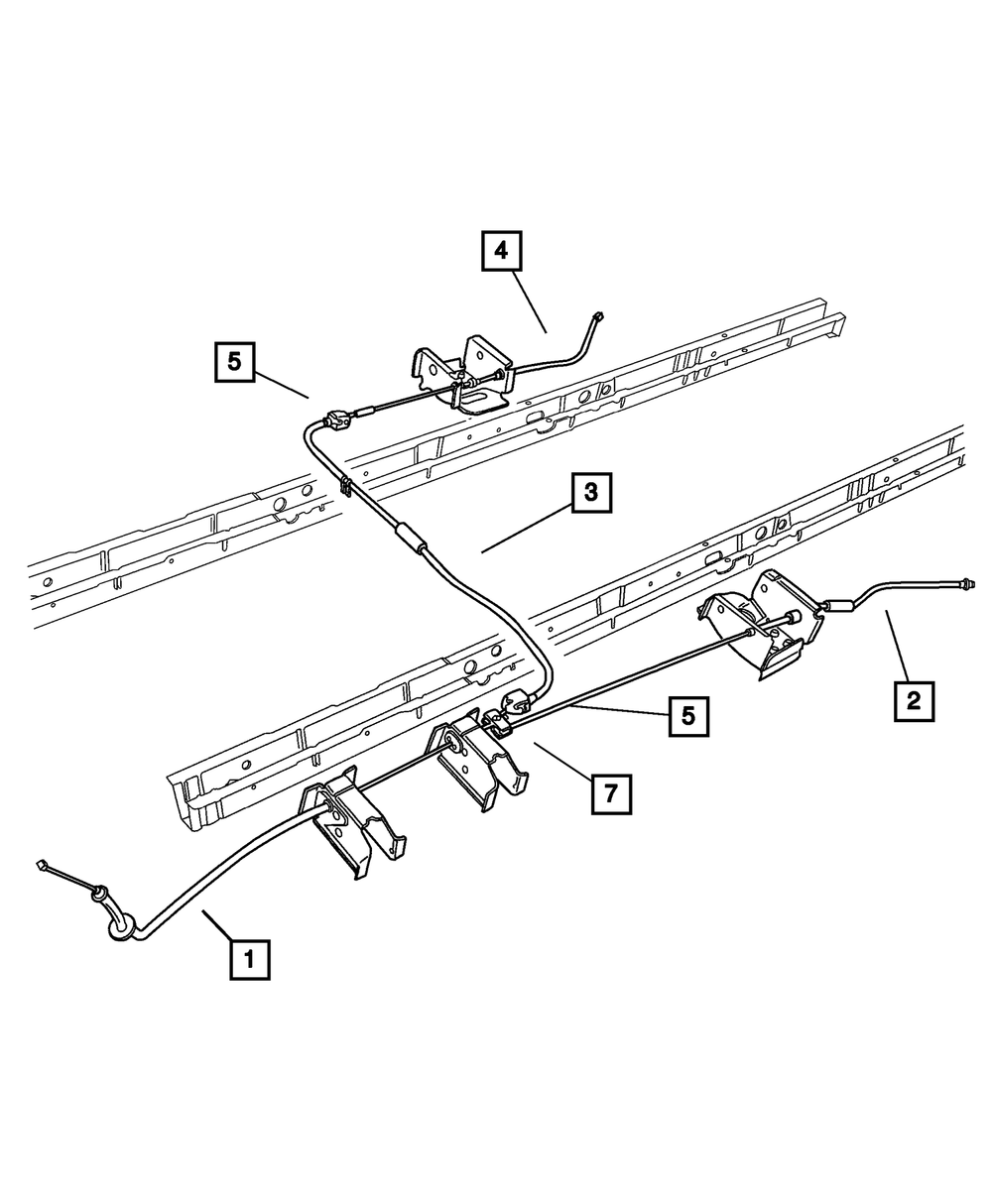 4
5
3
2
5
7
1