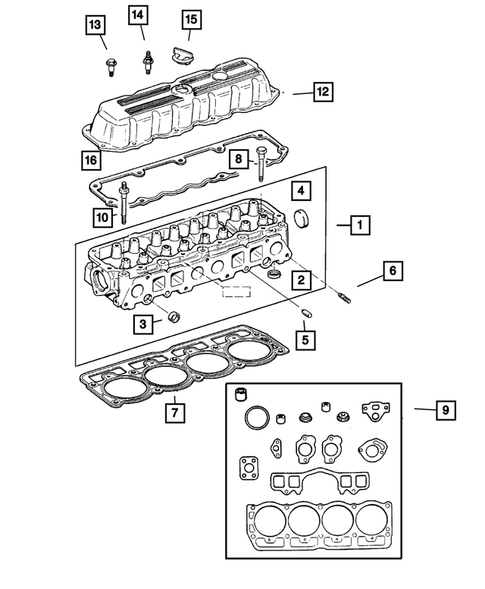 13
14
15
12
16
8
4
10
1
6
2
3
5
7
9