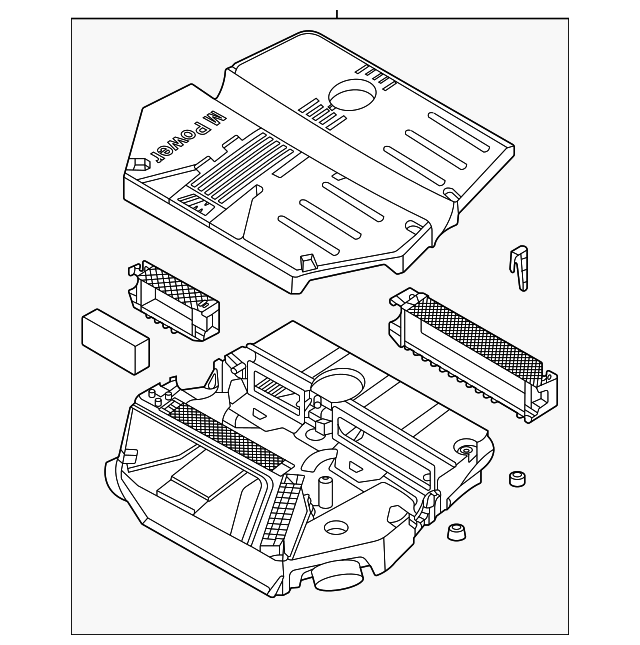 M Power