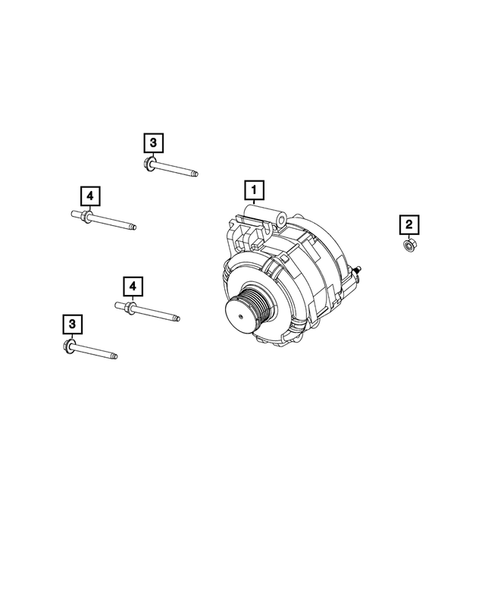 3
4
1
2
4
3