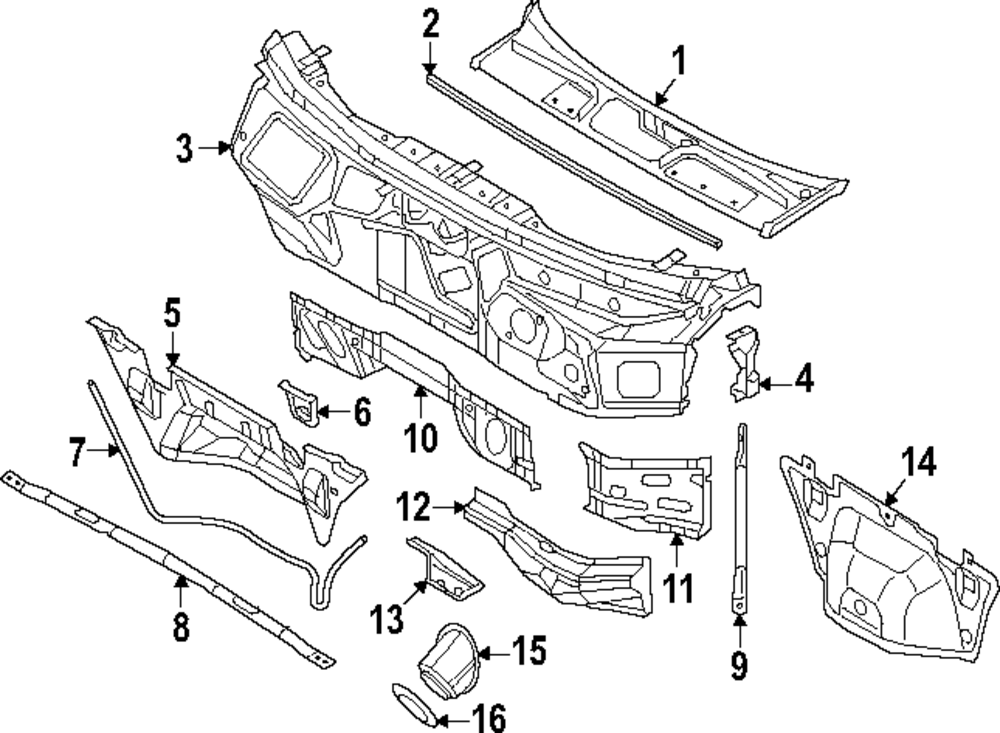 2
1
3
5
4
6
10
7
14
12
11
8
13
15
9
16