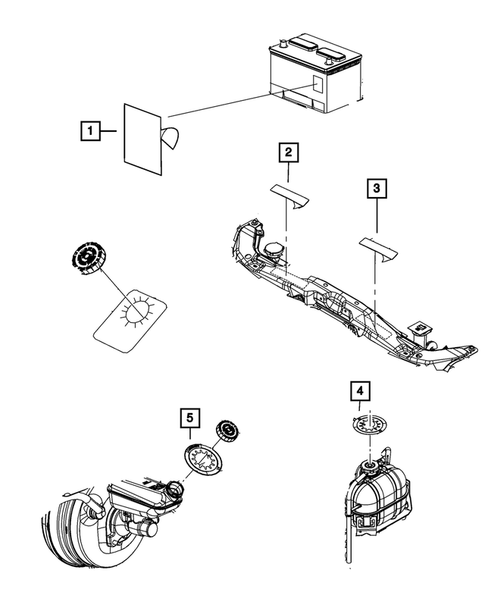 1
2
3
4
5