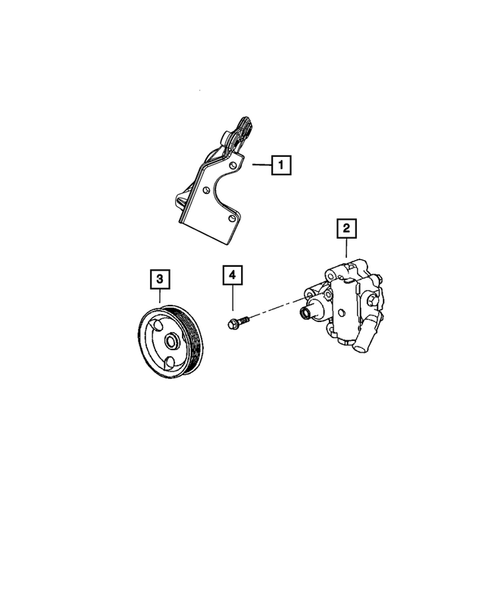 1

2

3

4