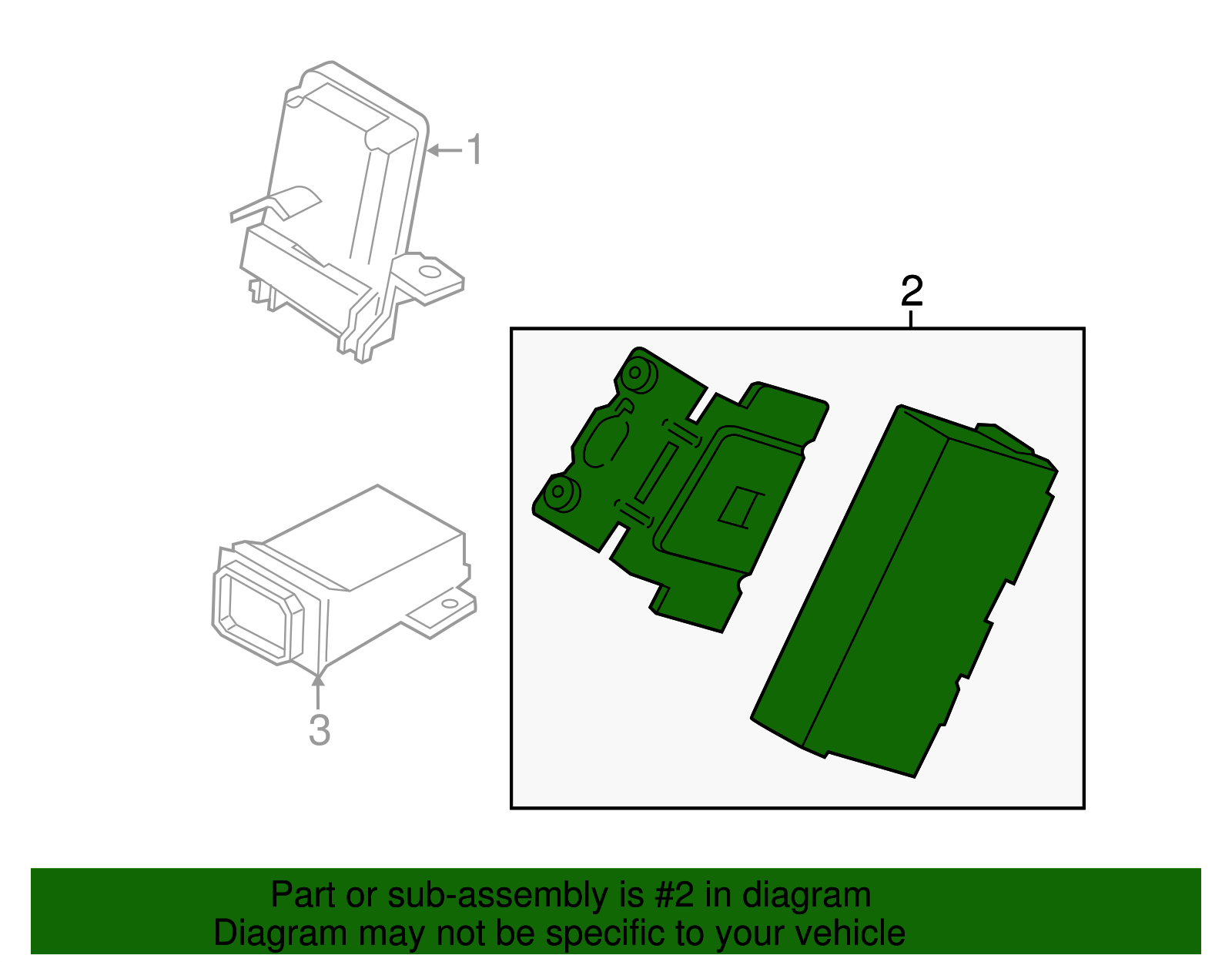 1

2

3

Part or sub-assembly is #2 in diagram
Diagram may not be specific to your vehicle