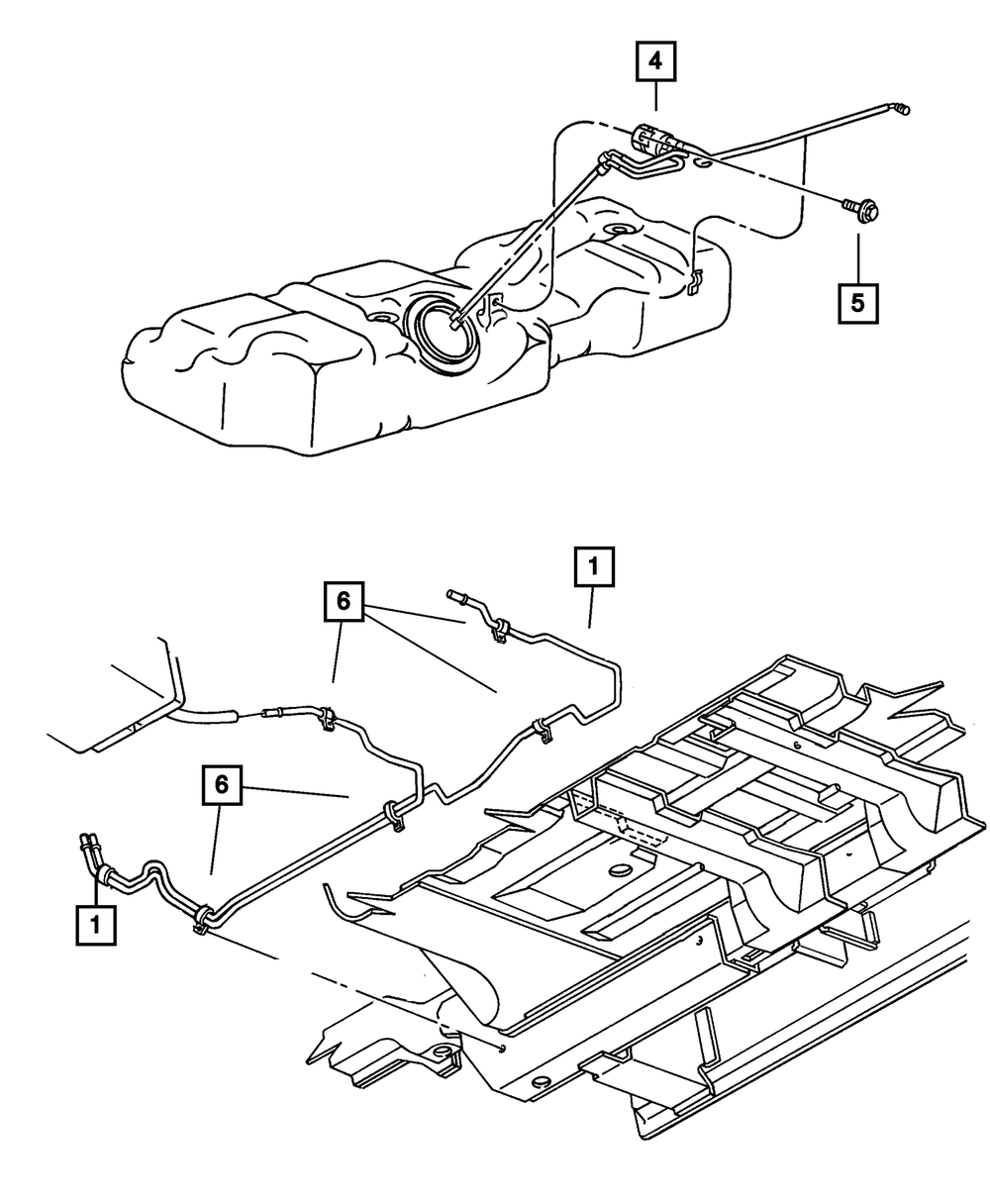 4
5
1
6
6
1