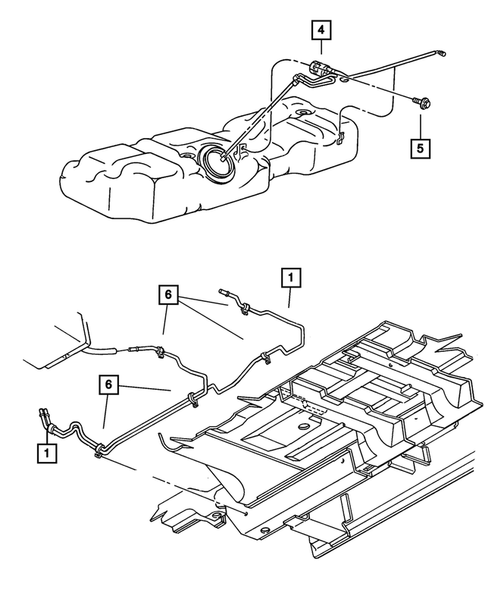 4
5
1
6
6
1