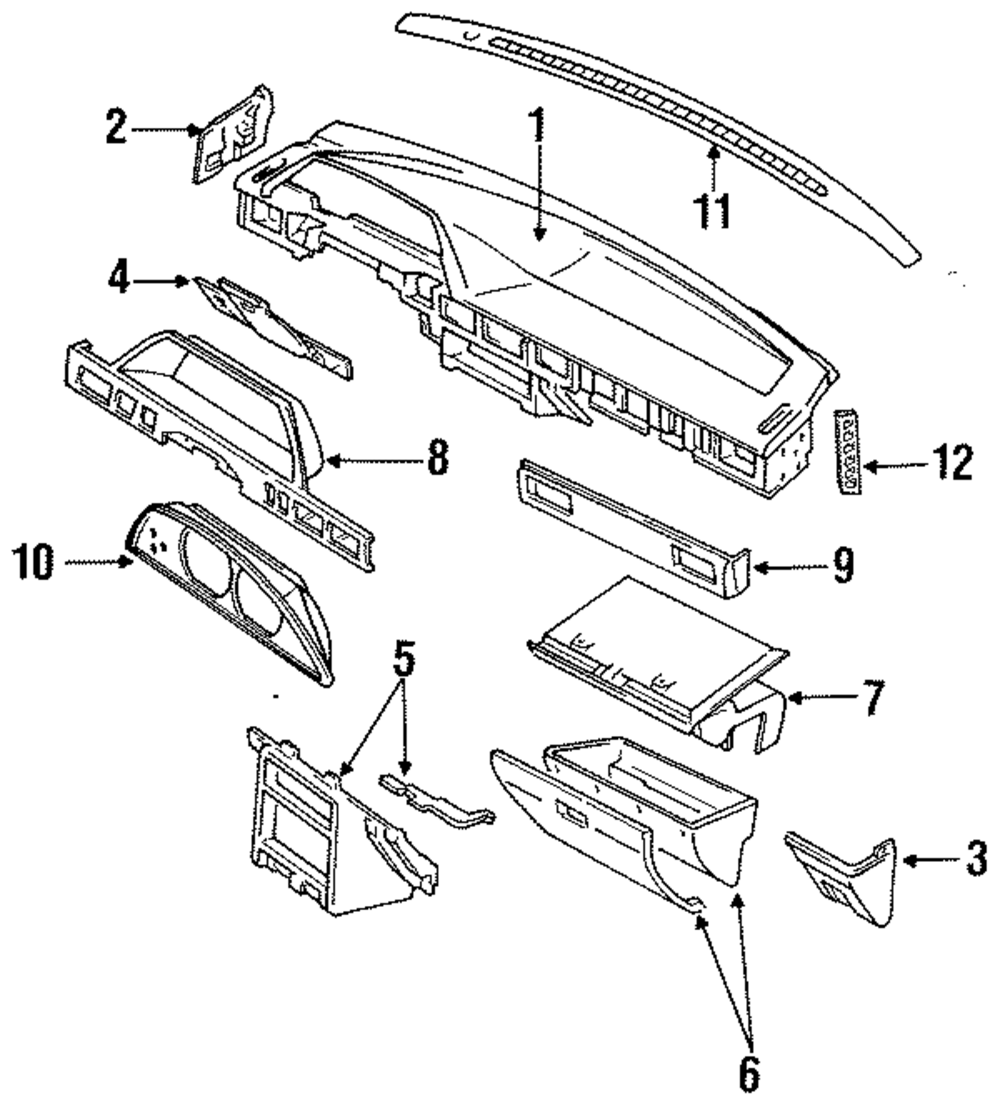 2
1
11
4
8
12
10
9
5
7
3
6