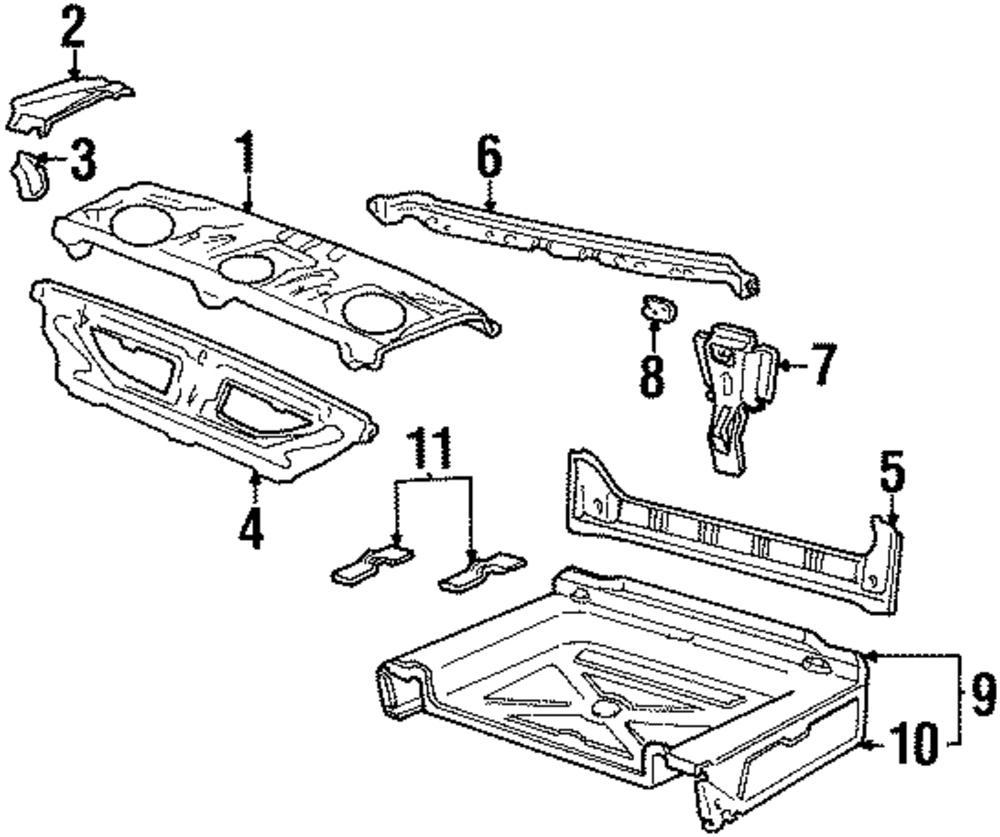 2
3
1
6
8
7
4
11
5
9
10